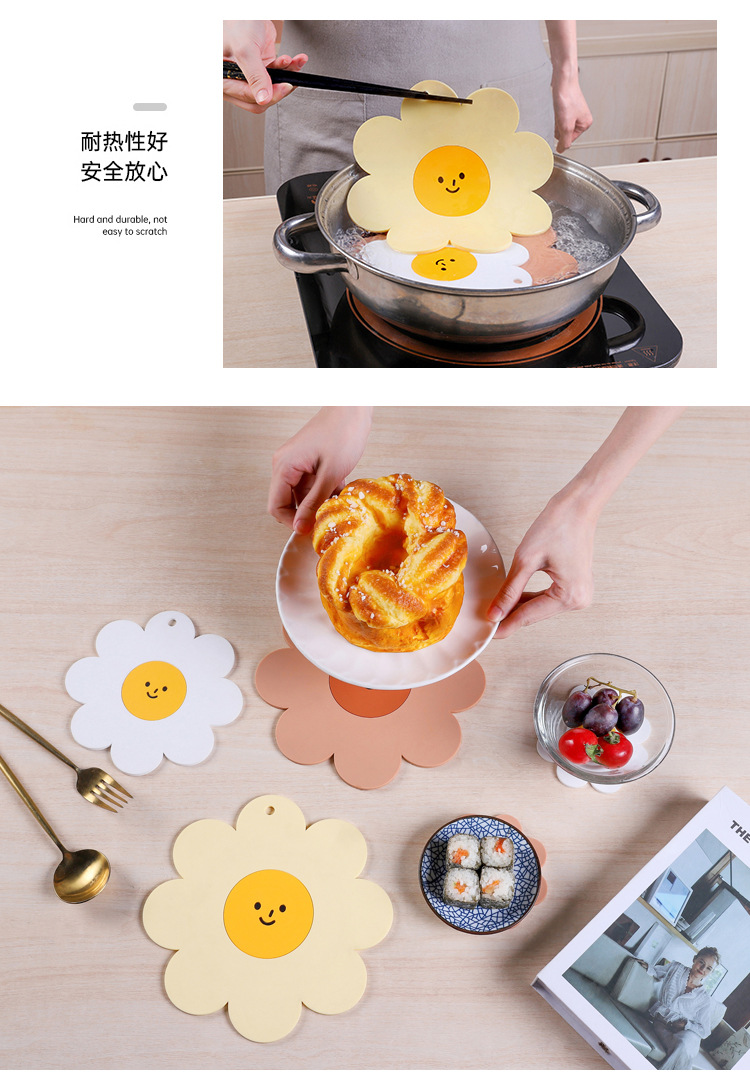 耐热性好
安全放心

Hard and durable, not easy to scratch

THE