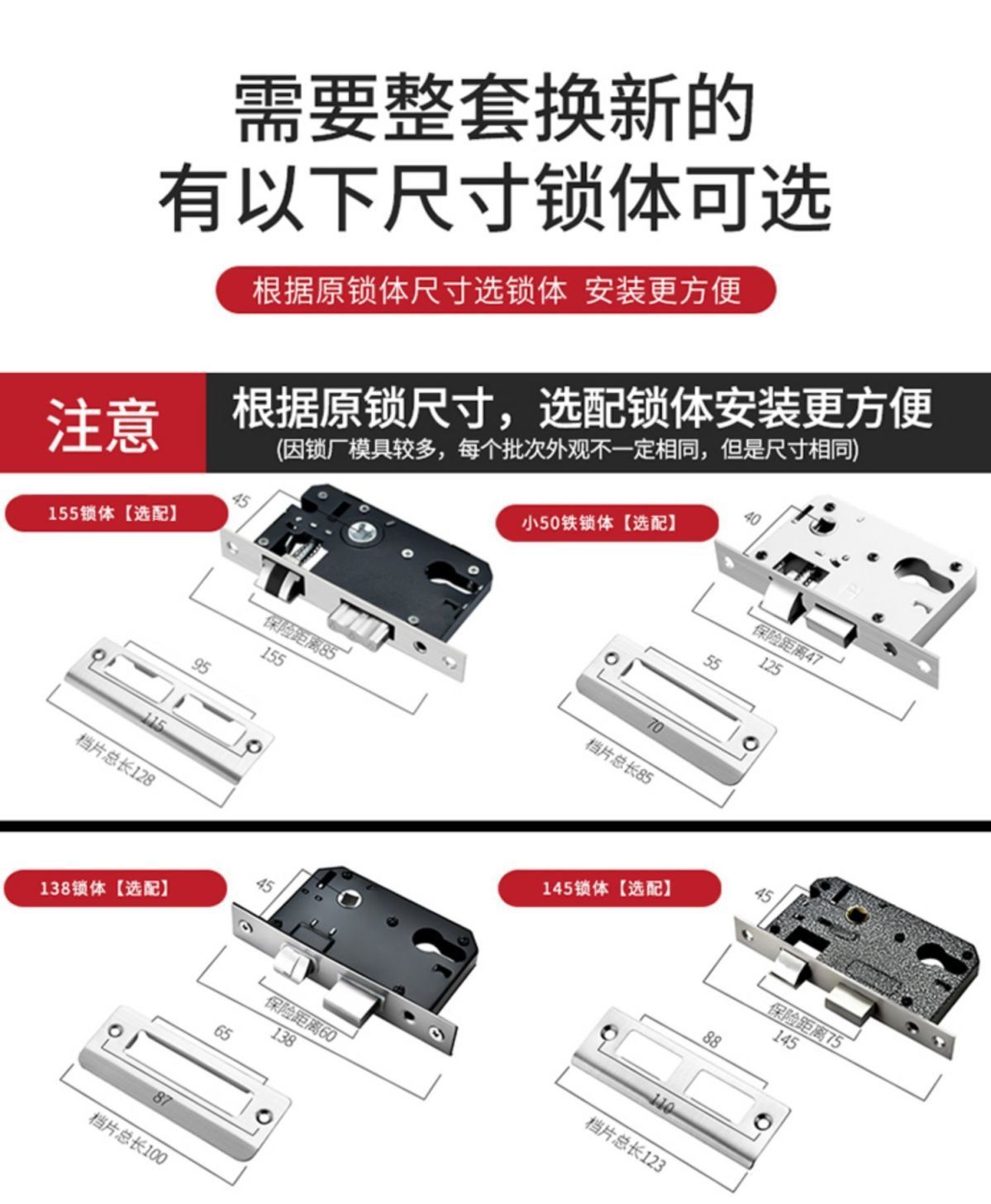 需要整套换新的
有以下尺寸锁体可选

根据原锁体尺寸选锁体 安装更方便

注意

根据原锁尺寸，选配锁体安装更方便
(因锁厂模具较多，每个批次外观不一定相同，但是尺寸相同)

155锁体【选配】

45
保险距离85
155
95
115
档片总长128

小50铁锁体【选配】

40
保险距离47
125
55
70
档片总长85

138锁体【选配】

45
保险距离60
138
65
87
档片总长100

145锁体【选配】

45
保险距离75
145
88
110
档片总长123