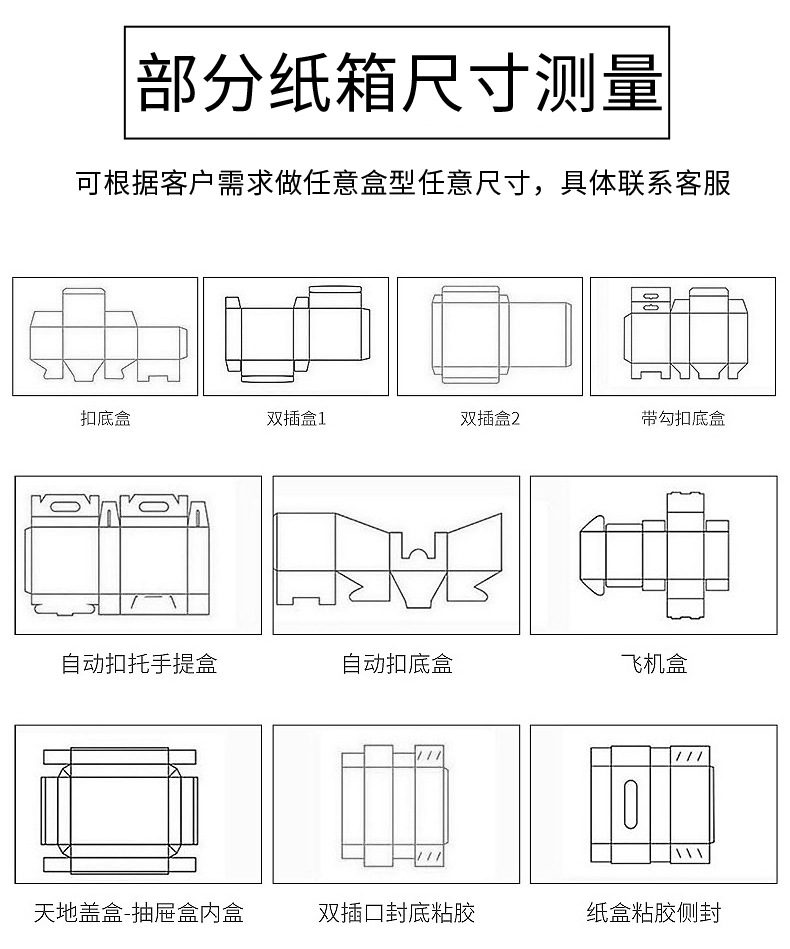 部分纸箱尺寸测量

可根据客户需求做任意盒型任意尺寸，具体联系客服

扣底盒

双插盒1

双插盒2

带勾扣底盒

自动扣托手提盒

自动扣底盒

飞机盒

天地盖盒-抽屉盒内盒

双插口封底粘胶

纸盒粘胶侧封