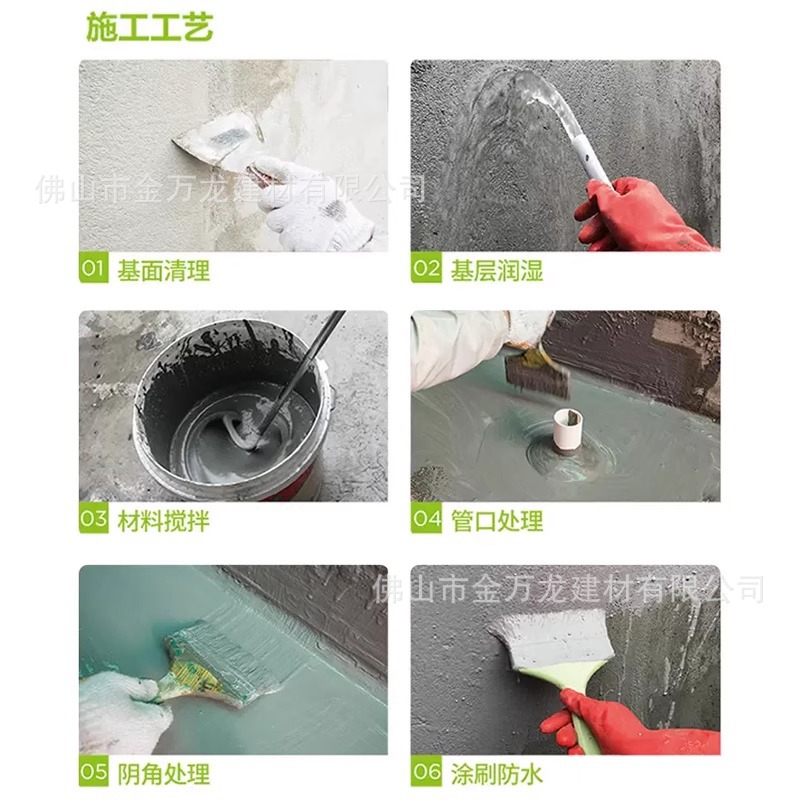 施工工艺

佛山市金万龙建材有限公司

01 基面清理

02 基层润湿

03 材料搅拌

04 管口处理

佛山市金万龙建材有限公司

05 阴角处理

06 涂刷防水