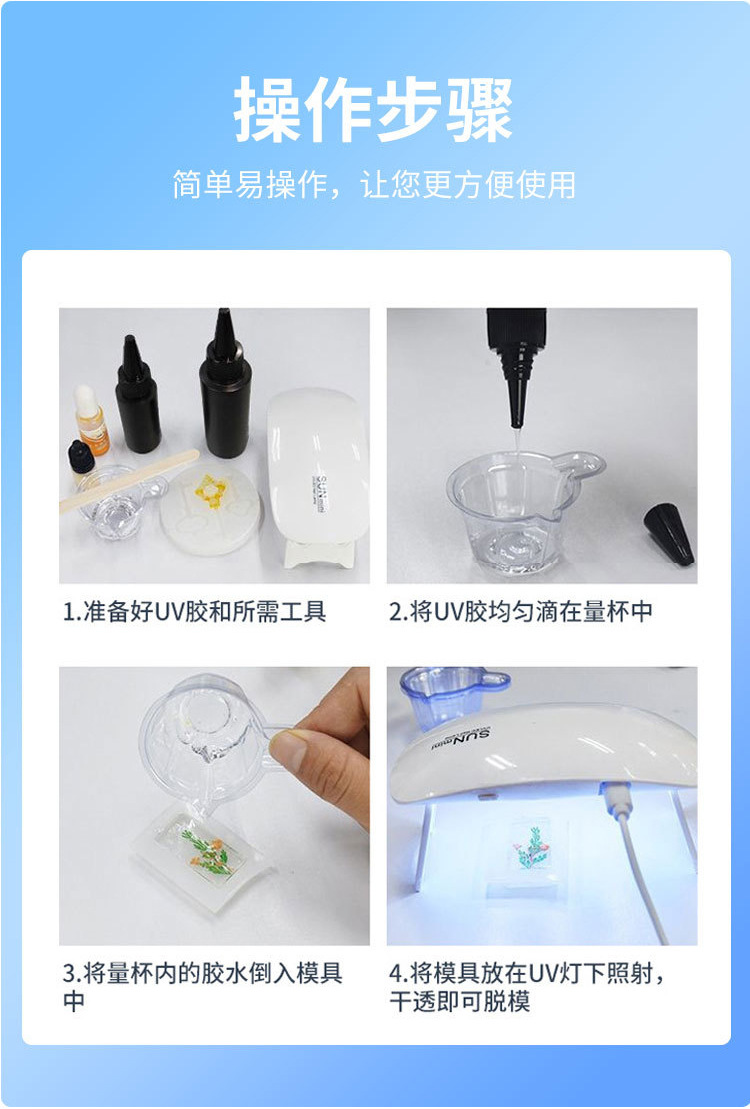 操作步骤

简单易操作，让您更方便使用

SUN

1.准备好UV胶和所需工具

2.将UV胶均匀滴在量杯中

SUNmini

3.将量杯内的胶水倒入模具中

4.将模具放在UV灯下照射，干透即可脱模