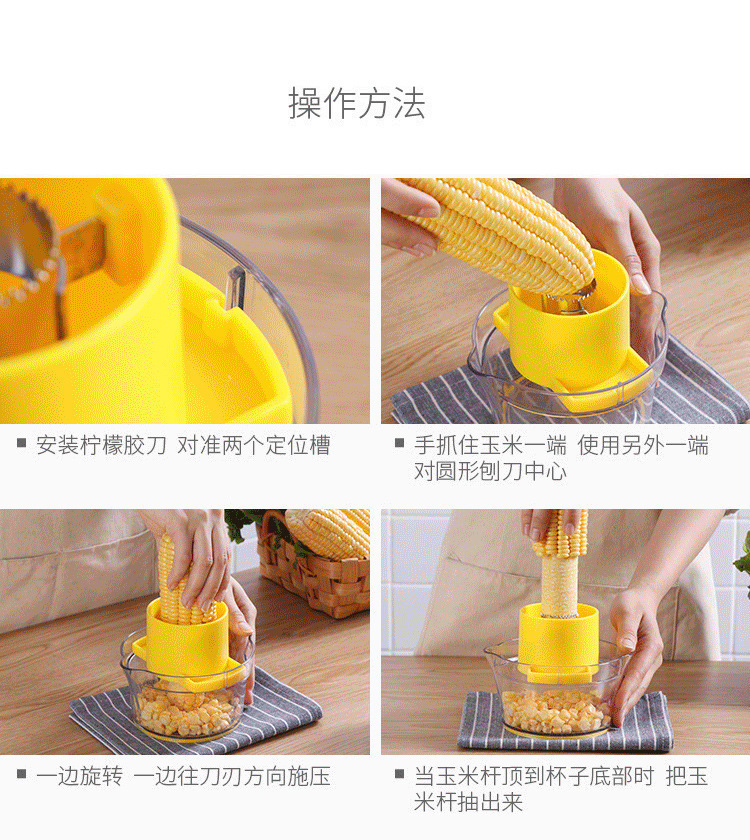 操作方法

■ 安装柠檬胶刀 对准两个定位槽

■ 手抓住玉米一端 使用另外一端对圆形刨刀中心

■ 一边旋转 一边往刀刃方向施压

■ 当玉米杆顶到杯子底部时 把玉米杆抽出来