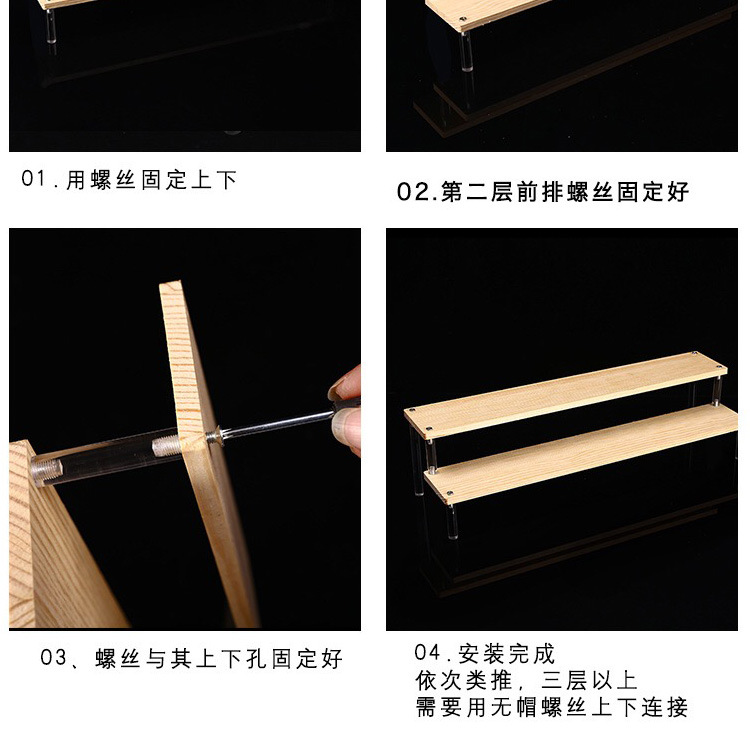 01.用螺丝固定上下

02.第二层前排螺丝固定好

03、螺丝与其上下孔固定好

04.安装完成
依次类推，三层以上
需要用无帽螺丝上下连接