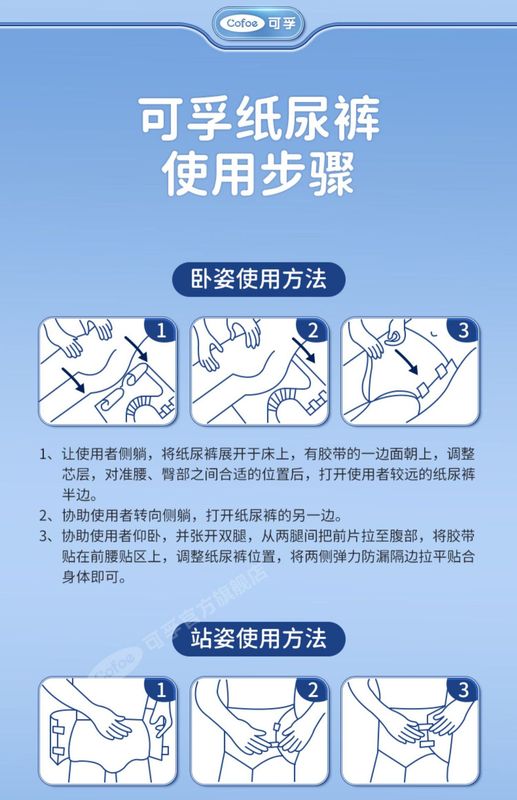 Cofoe 可孚

可孚纸尿裤
使用步骤

卧姿使用方法

1

2

3

1、让使用者侧躺，将纸尿裤展开于床上，有胶带的一边面朝上，调整芯层，对准腰、臀部之间合适的位置后，打开使用者较远的纸尿裤半边。
2、协助使用者转向侧躺，打开纸尿裤的另一边。
3、协助使用者仰卧，并张开双腿，从两腿间把前片拉至腹部，将胶带贴在前腰贴区上，调整纸尿裤位置，将两侧弹力防漏隔边拉平贴合身体即可。

Cofoe 可孚官方旗舰店

站姿使用方法

1

2

3