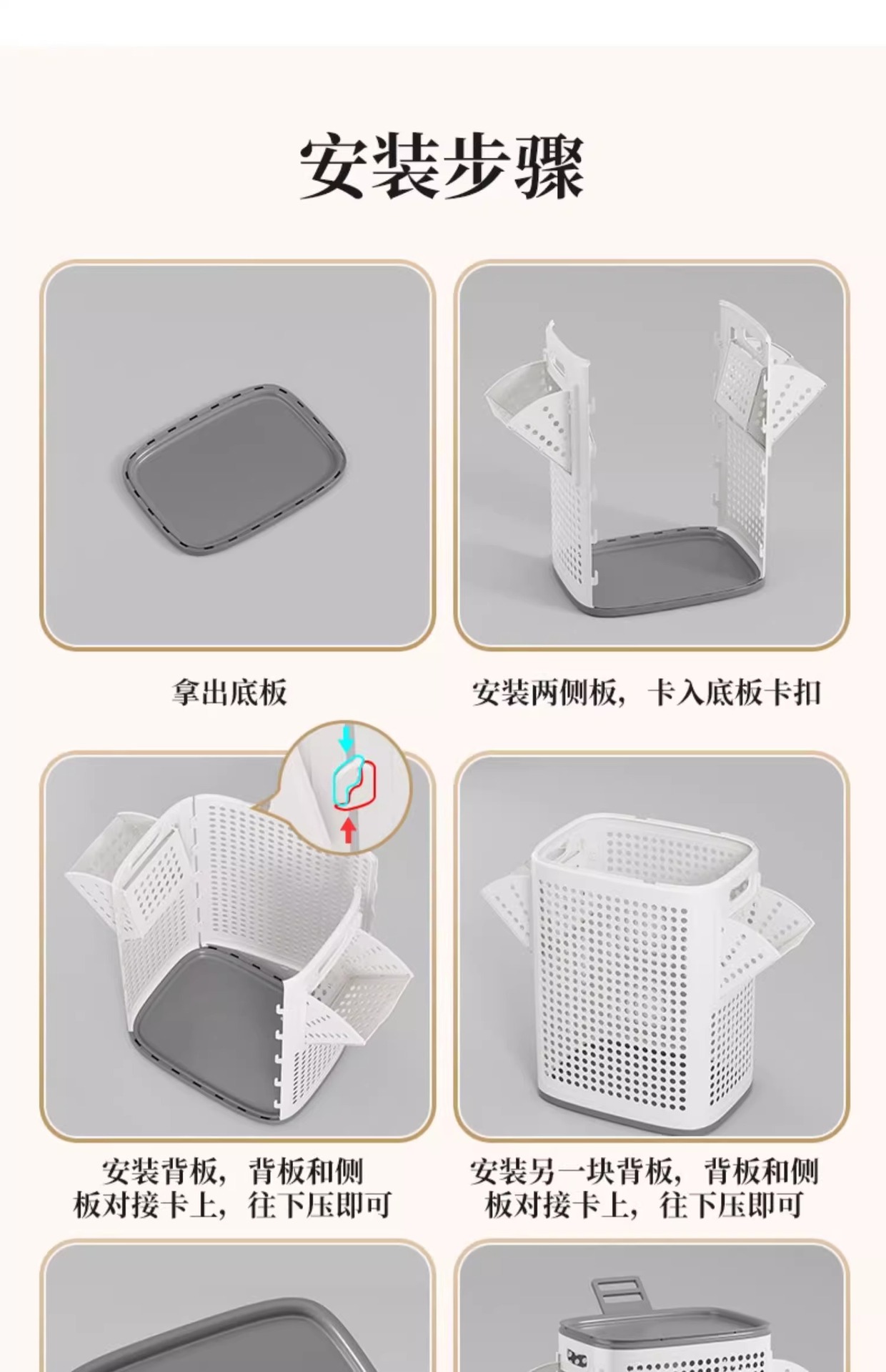 安装步骤

拿出底板

安装两侧板，卡入底板卡扣

安装背板，背板和侧板对接卡上，往下压即可

安装另一块背板，背板和侧板对接卡上，往下压即可