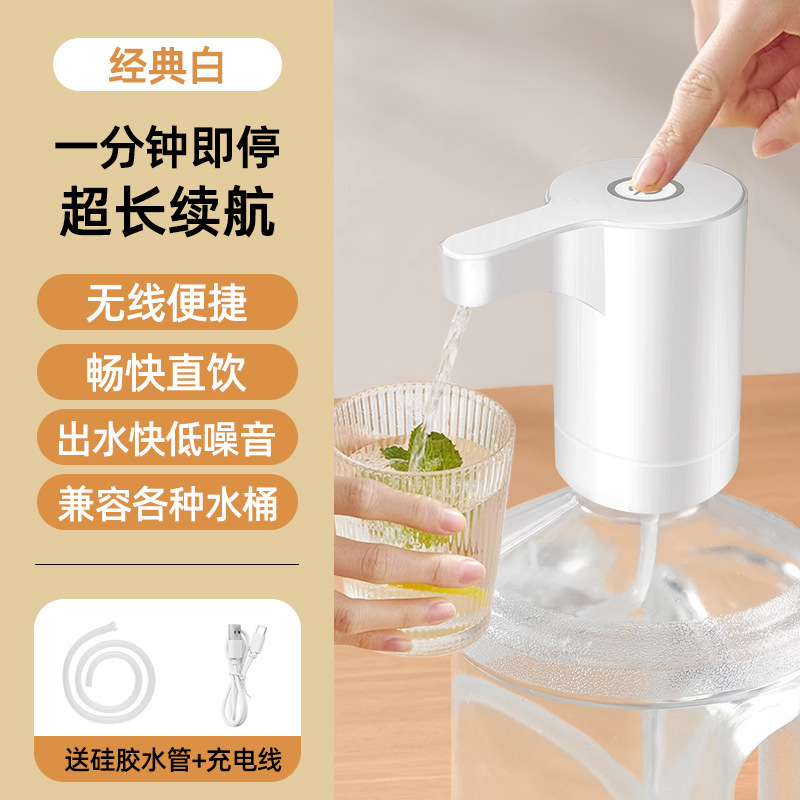 经典白

一分钟即停
超长续航

无线便捷

畅快直饮

出水快低噪音

兼容各种水桶

送硅胶水管+充电线