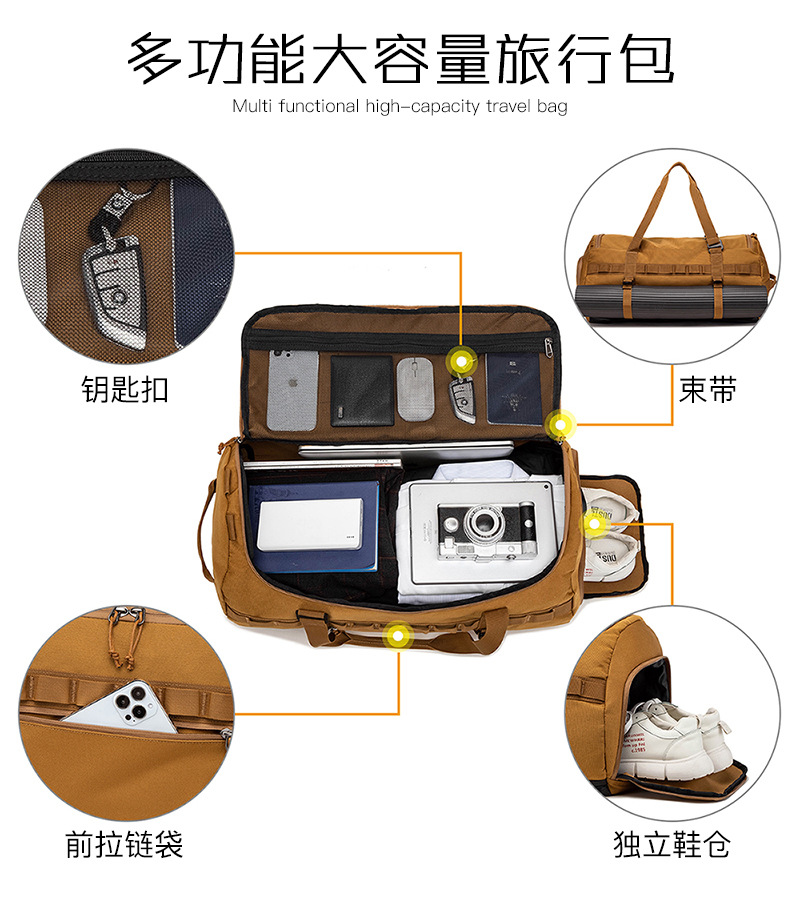 多功能大容量旅行包
Multi functional high-capacity travel bag

钥匙扣

束带

前拉链袋

独立鞋仓