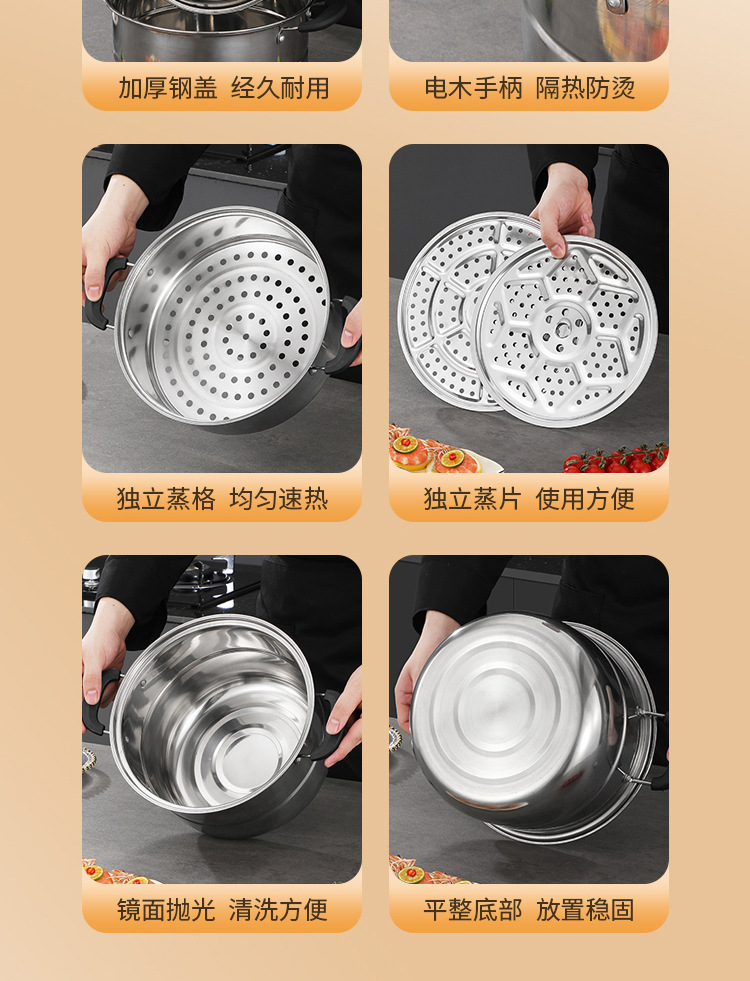 加厚钢盖 经久耐用

电木手柄 隔热防烫

独立蒸格 均匀速热

独立蒸片 使用方便

镜面抛光 清洗方便

平整底部 放置稳固