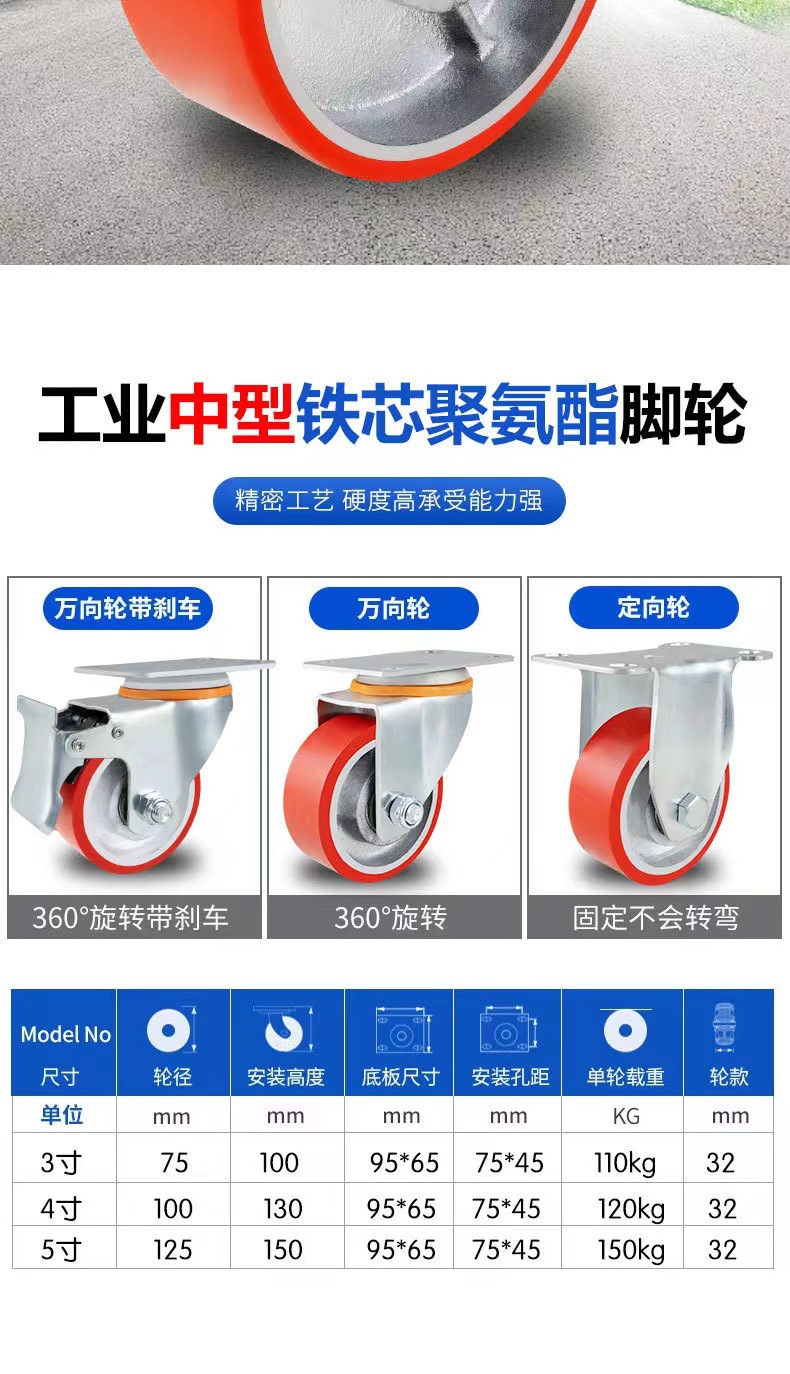 工业中型铁芯聚氨酯脚轮

精密工艺 硬度高承受能力强

万向轮带刹车
360°旋转带刹车

万向轮
360°旋转

定向轮
固定不会转弯

| Model No 尺寸 | 轮径 | 安装高度 | 底板尺寸 | 安装孔距 | 单轮载重 | 轮款 |
|---|---|---|---|---|---|---|
| 单位 | mm | mm | mm | mm | KG | mm |
| 3寸 | 75 | 100 | 95*65 | 75*45 | 110kg | 32 |
| 4寸 | 100 | 130 | 95*65 | 75*45 | 120kg | 32 |
| 5寸 | 125 | 150 | 95*65 | 75*45 | 150kg | 32 |