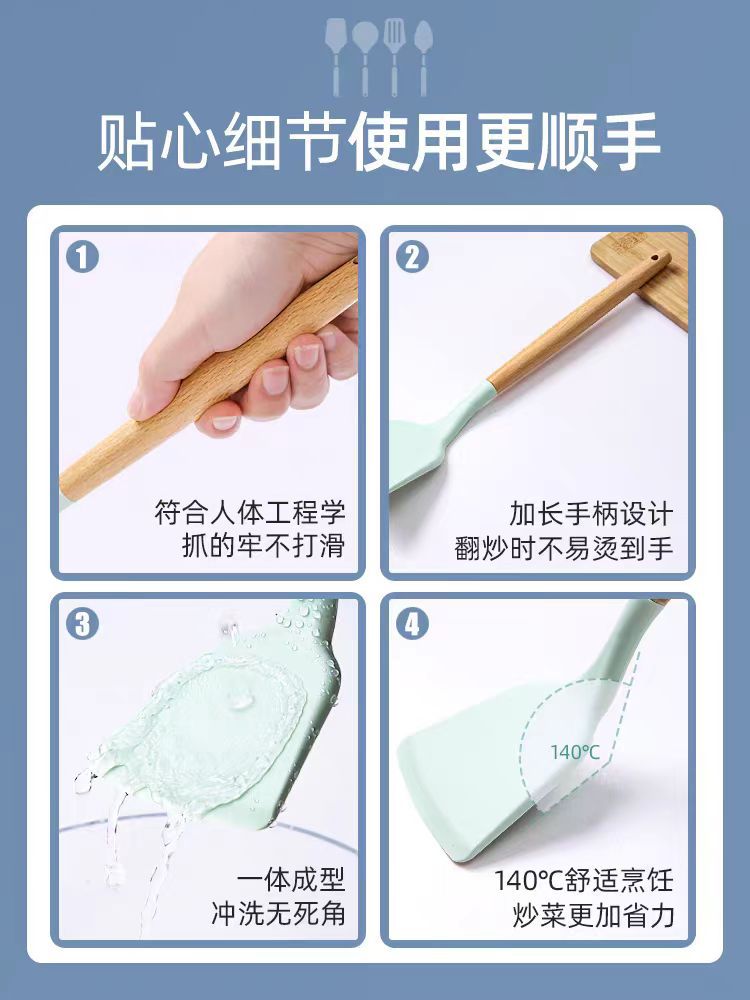 贴心细节使用更顺手

1
符合人体工程学
抓的牢不打滑

2
加长手柄设计
翻炒时不易烫到手

3
一体成型
冲洗无死角

4
140°C
140°C舒适烹饪
炒菜更加省力