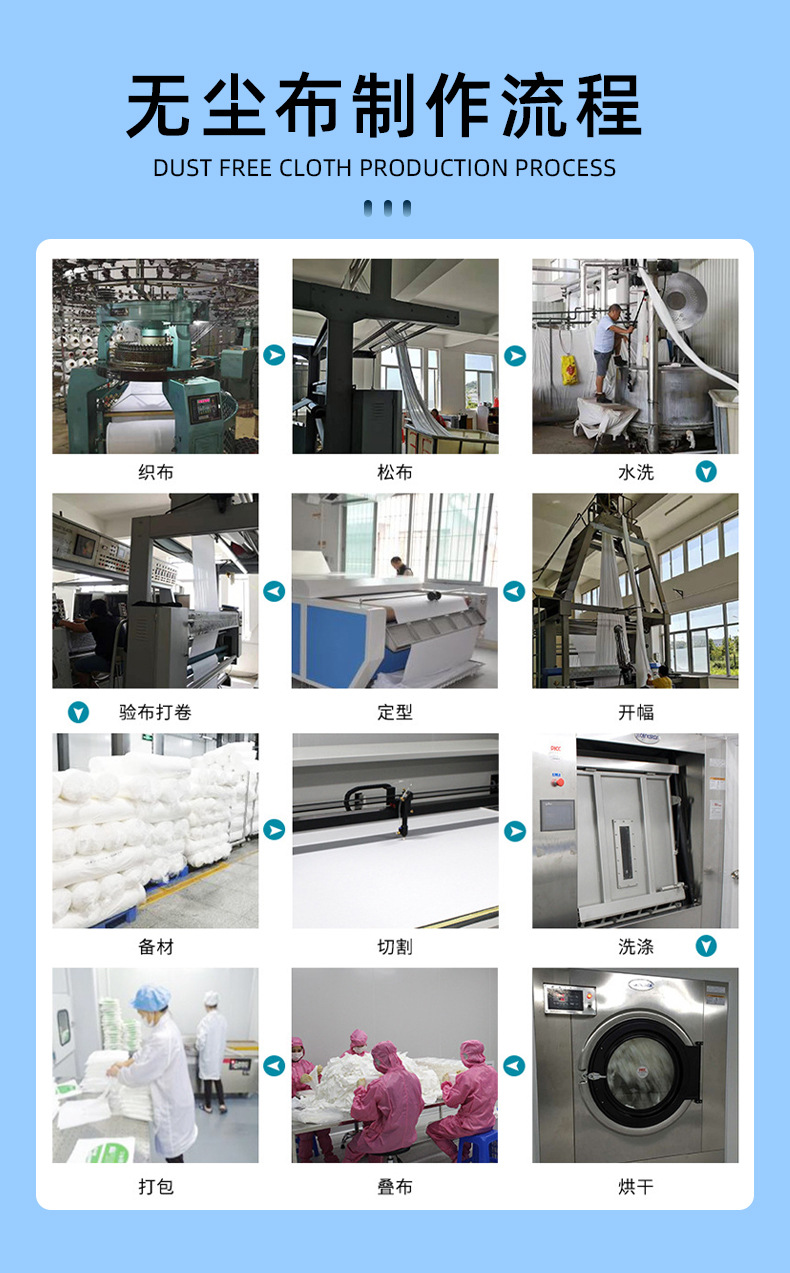 无尘布制作流程
DUST FREE CLOTH PRODUCTION PROCESS

织布

松布

水洗

验布打卷

定型

开幅

备材

切割

洗涤

打包

叠布

烘干