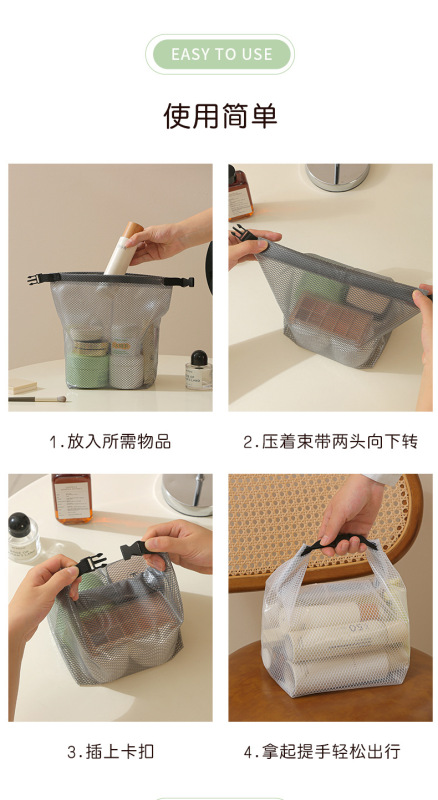 EASY TO USE

使用简单

1.放入所需物品

2.压着束带两头向下转

3.插上卡扣

4.拿起提手轻松出行