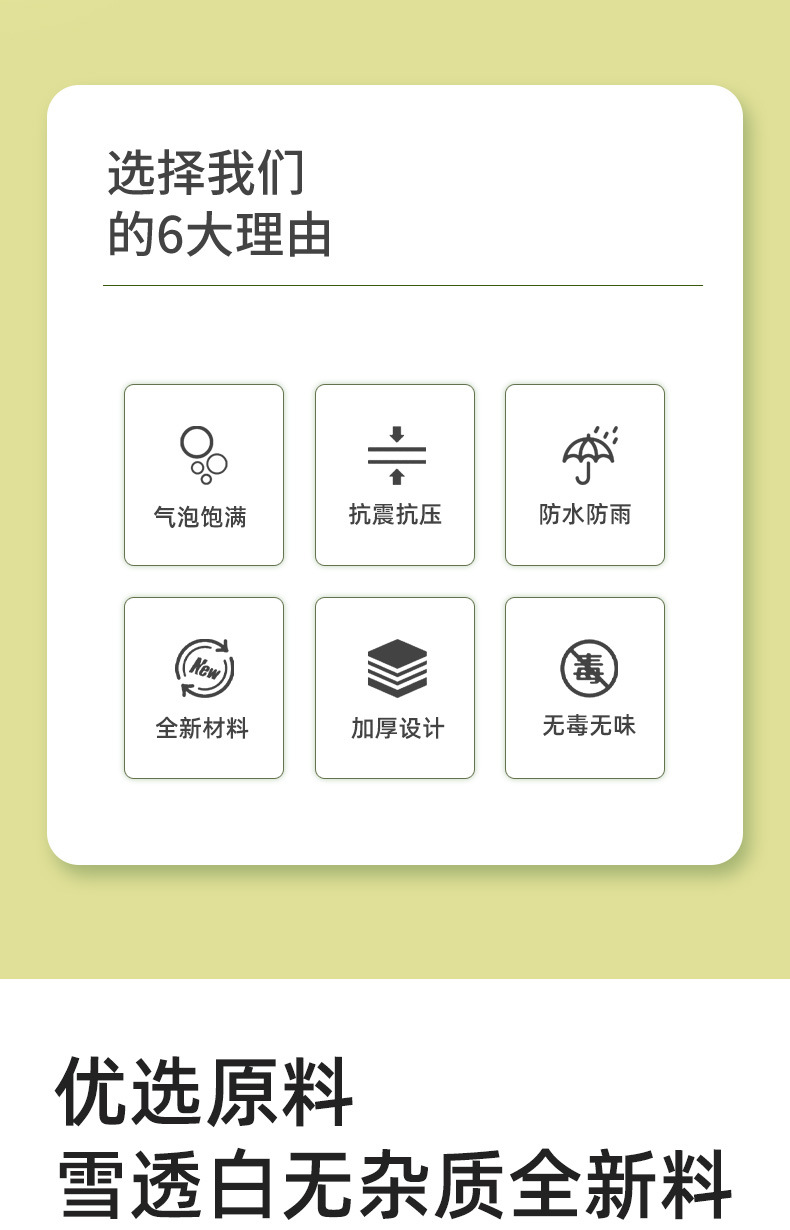 选择我们
的6大理由

气泡饱满

抗震抗压

防水防雨

New

全新材料

加厚设计

毒

无毒无味

优选原料
雪透白无杂质全新料