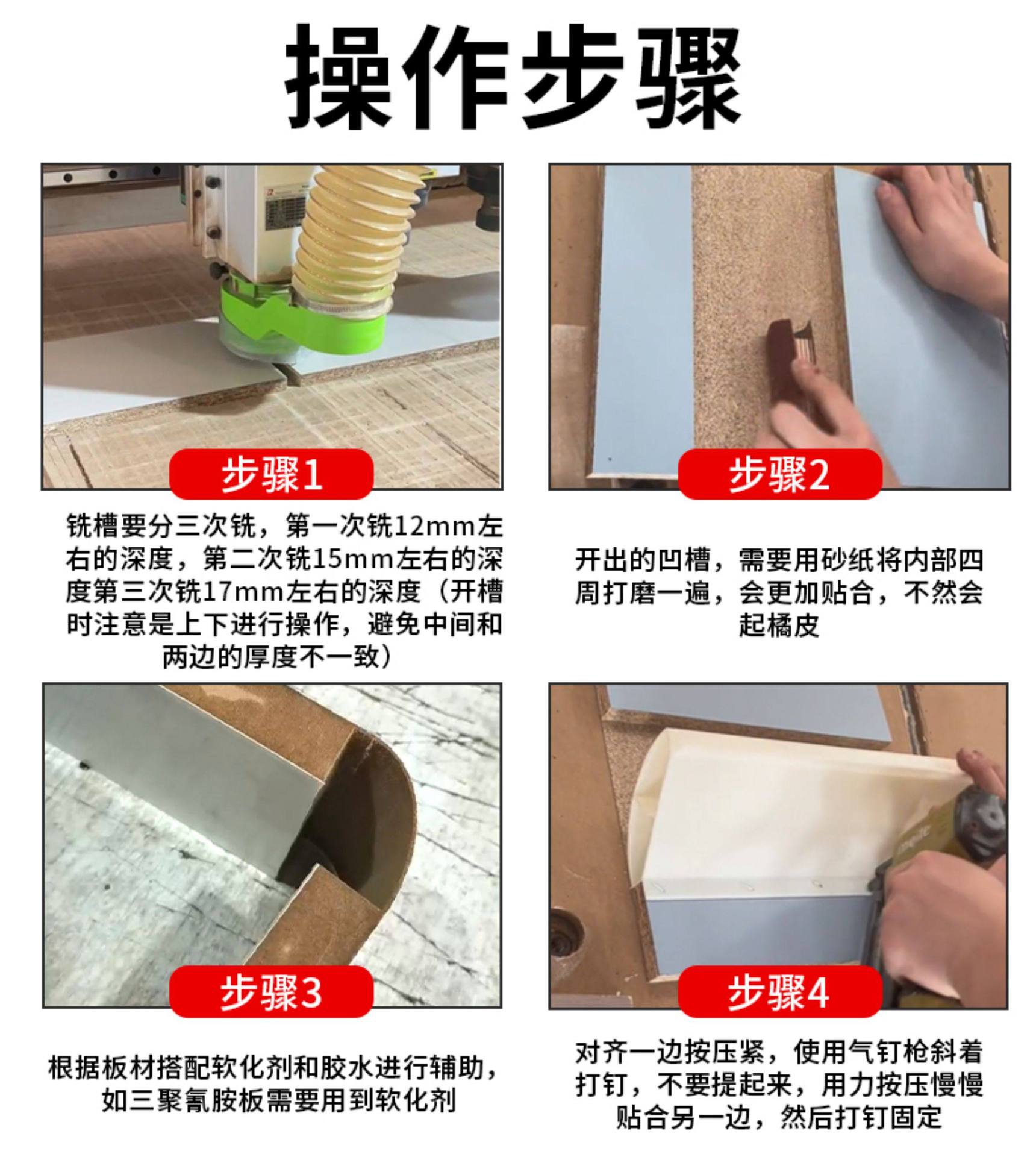 操作步骤

步骤1

铣槽要分三次铣，第一次铣12mm左右的深度，第二次铣15mm左右的深度第三次铣17mm左右的深度（开槽时注意是上下进行操作，避免中间和两边的厚度不一致）

步骤2

开出的凹槽，需要用砂纸将内部四周打磨一遍，会更加贴合，不然会起橘皮

步骤3

根据板材搭配软化剂和胶水进行辅助，如三聚氰胺板需要用到软化剂

步骤4

对齐一边按压紧，使用气钉枪斜着打钉，不要提起来，用力按压慢慢贴合另一边，然后打钉固定