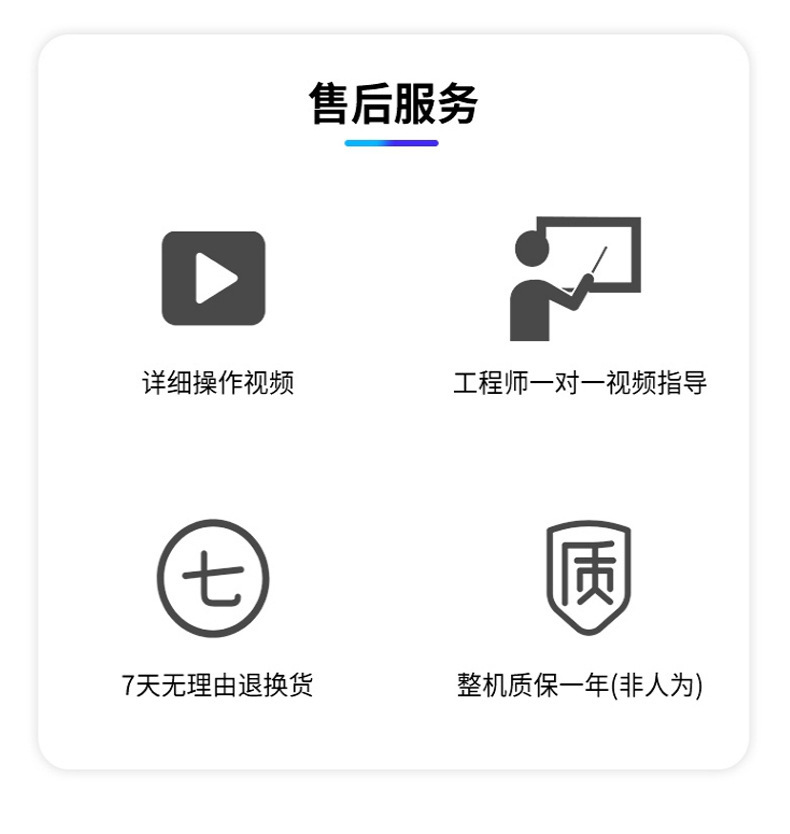 售后服务

详细操作视频

工程师一对一视频指导

七

7天无理由退换货

质

整机质保一年(非人为)