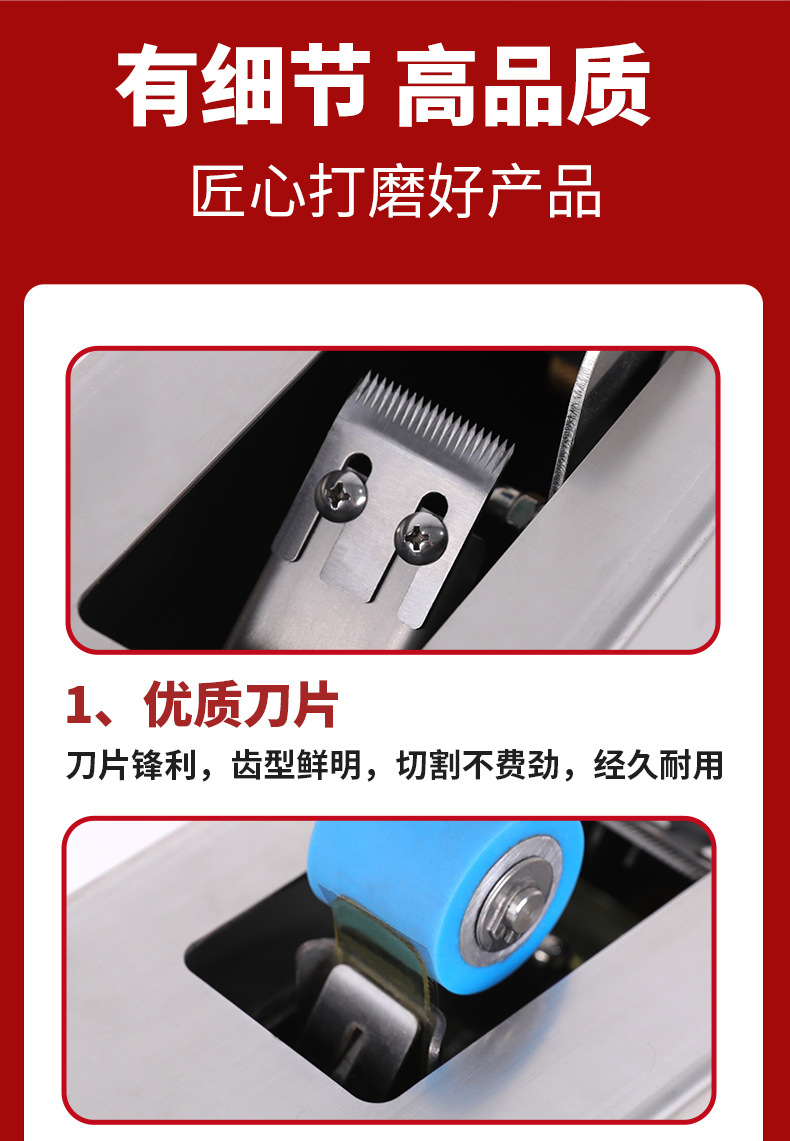 有细节 高品质

匠心打磨好产品

1、优质刀片

刀片锋利，齿型鲜明，切割不费劲，经久耐用