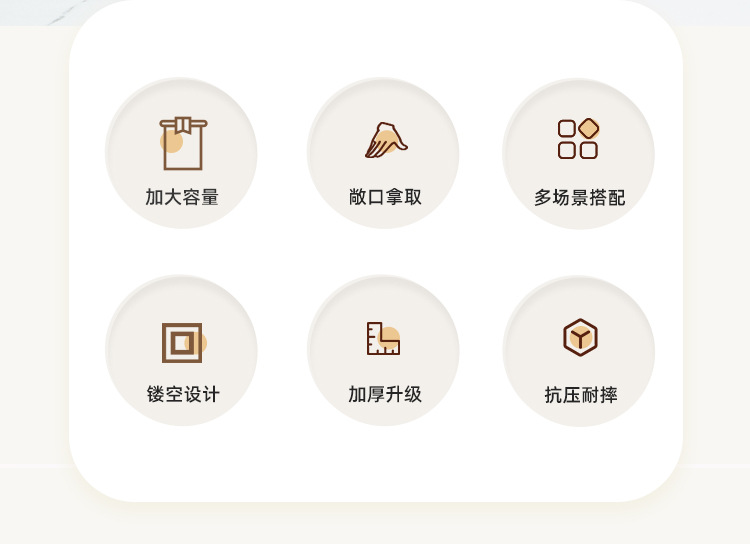 加大容量

敞口拿取

多场景搭配

镂空设计

加厚升级

抗压耐摔