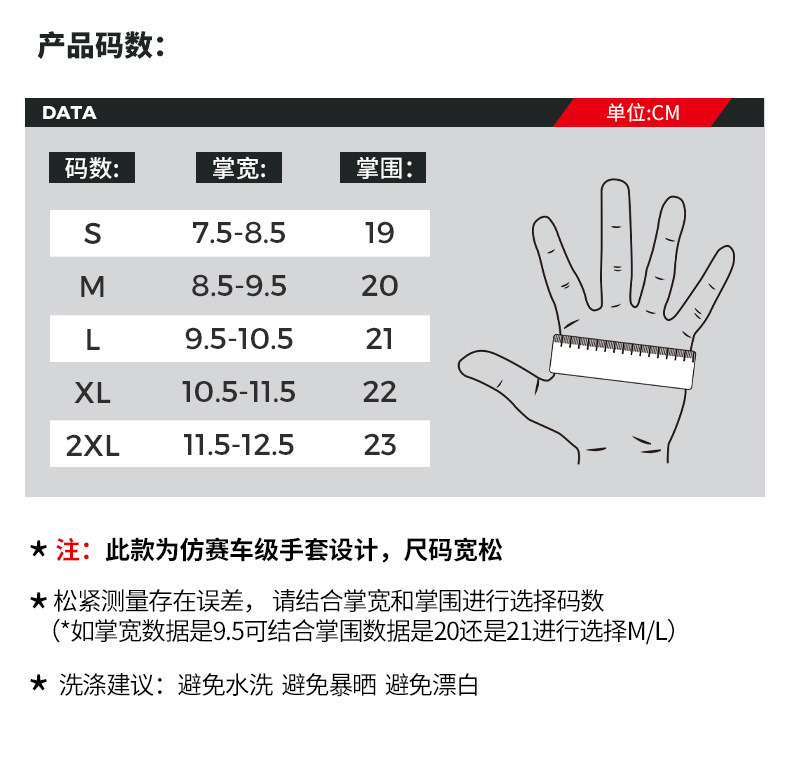 产品码数：

DATA

单位:CM

| 码数: | 掌宽: | 掌围: |
|---|---|---|
| S | 7.5-8.5 | 19 |
| M | 8.5-9.5 | 20 |
| L | 9.5-10.5 | 21 |
| XL | 10.5-11.5 | 22 |
| 2XL | 11.5-12.5 | 23 |

★ 注：此款为仿赛车级手套设计，尺码宽松

★ 松紧测量存在误差， 请结合掌宽和掌围进行选择码数
（*如掌宽数据是9.5可结合掌围数据是20还是21进行选择M/L）

★ 洗涤建议：避免水洗 避免暴晒 避免漂白