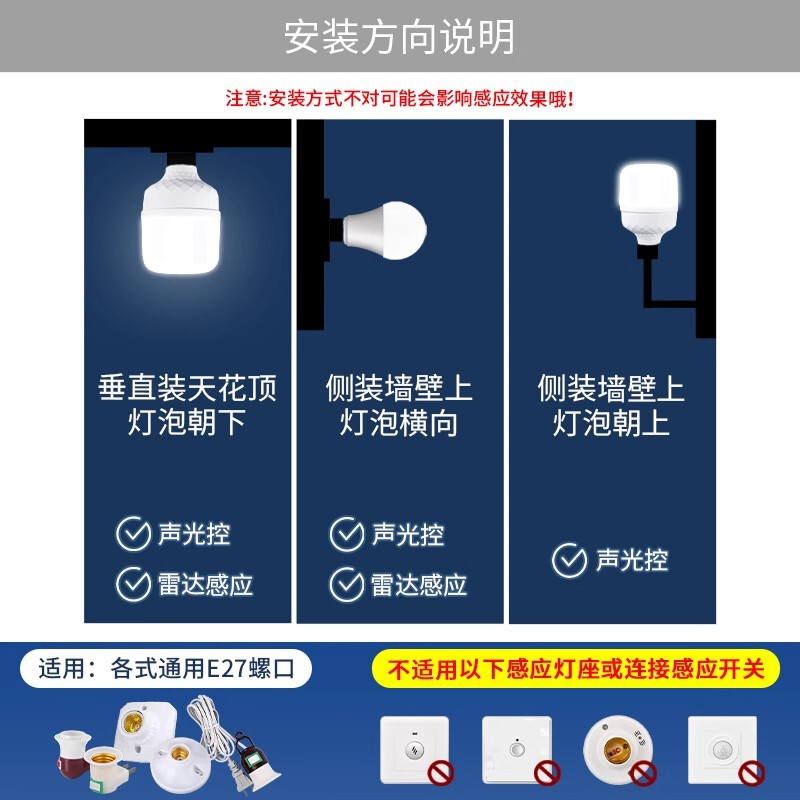 安装方向说明

注意:安装方式不对可能会影响感应效果哦!

垂直装天花顶
灯泡朝下

声光控
雷达感应

侧装墙壁上
灯泡横向

声光控
雷达感应

侧装墙壁上
灯泡朝上

声光控

适用：各式通用E27螺口

不适用以下感应灯座或连接感应开关