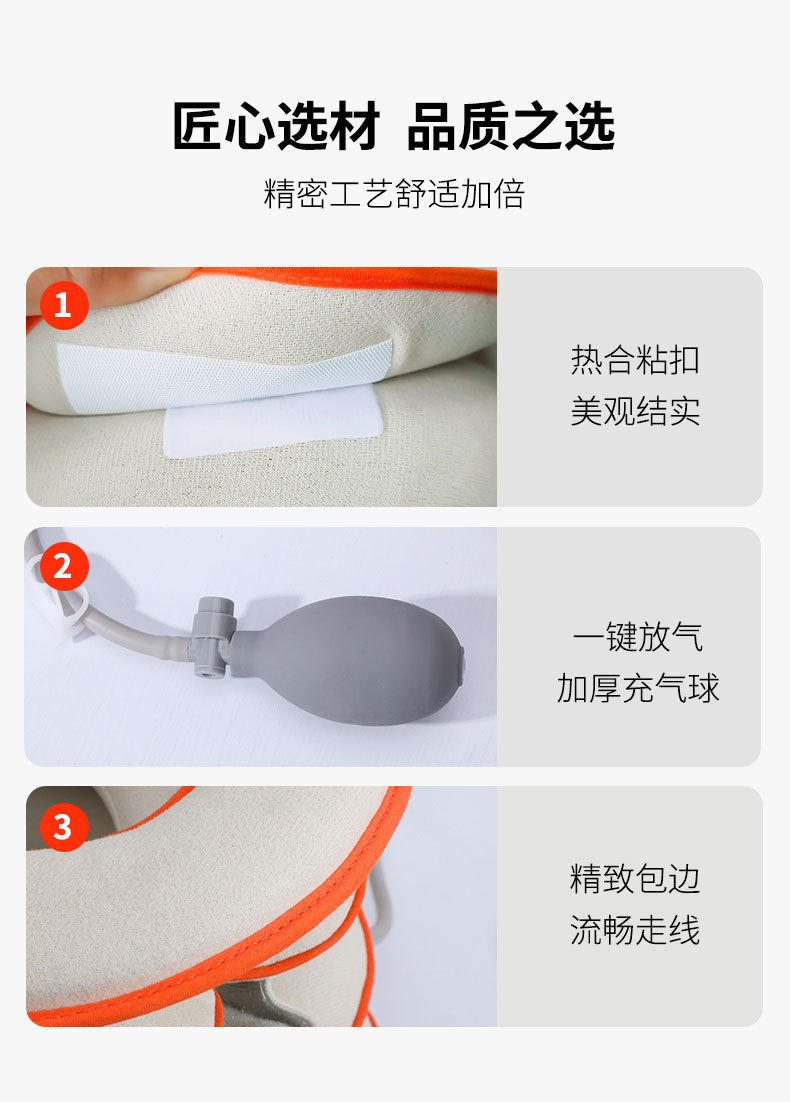 匠心选材 品质之选

精密工艺舒适加倍

1

热合粘扣
美观结实

2

一键放气
加厚充气球

3

精致包边
流畅走线