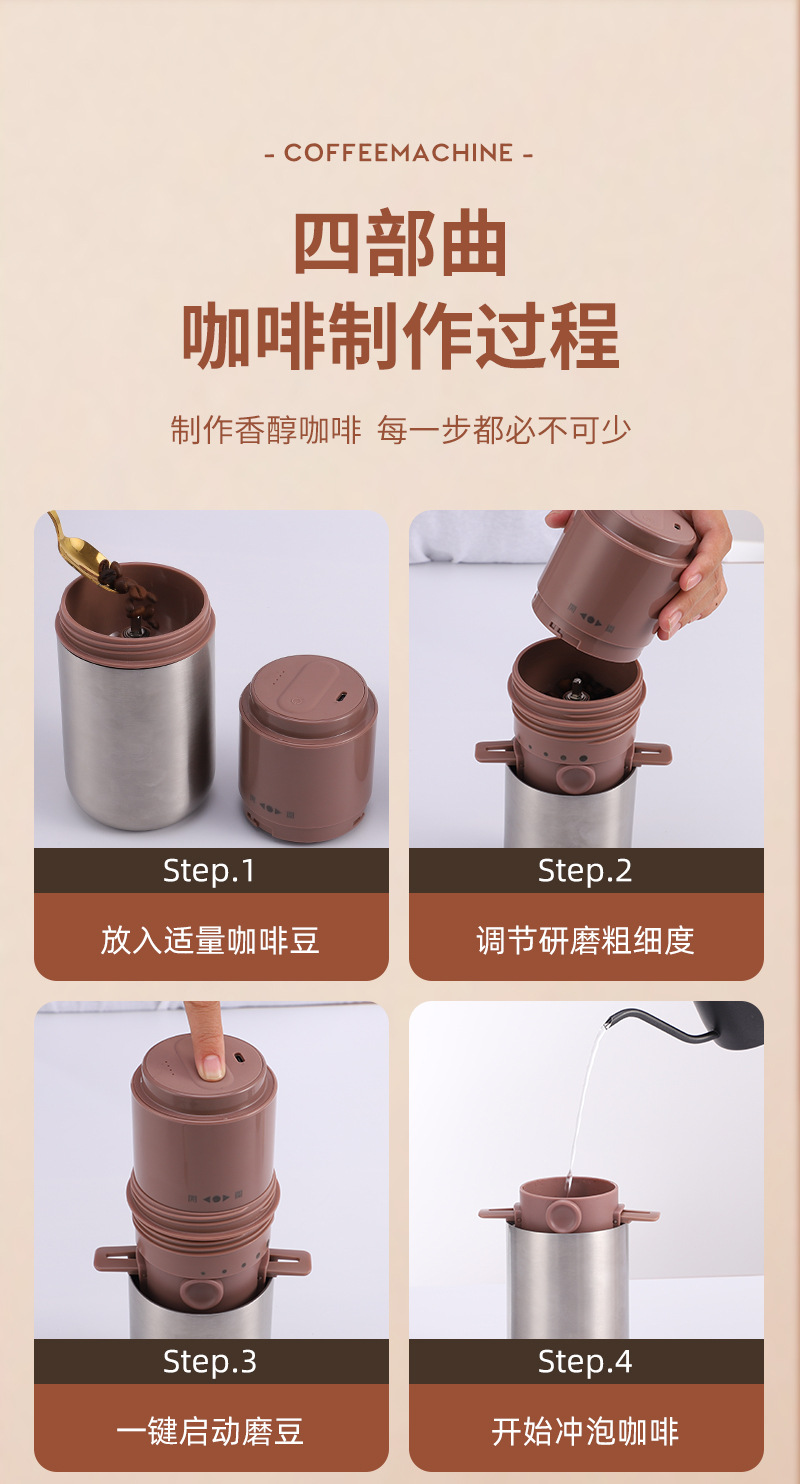 - COFFEEMACHINE -

四部曲
咖啡制作过程

制作香醇咖啡 每一步都必不可少

Step.1
放入适量咖啡豆

Step.2
调节研磨粗细度

Step.3
一键启动磨豆

Step.4
开始冲泡咖啡