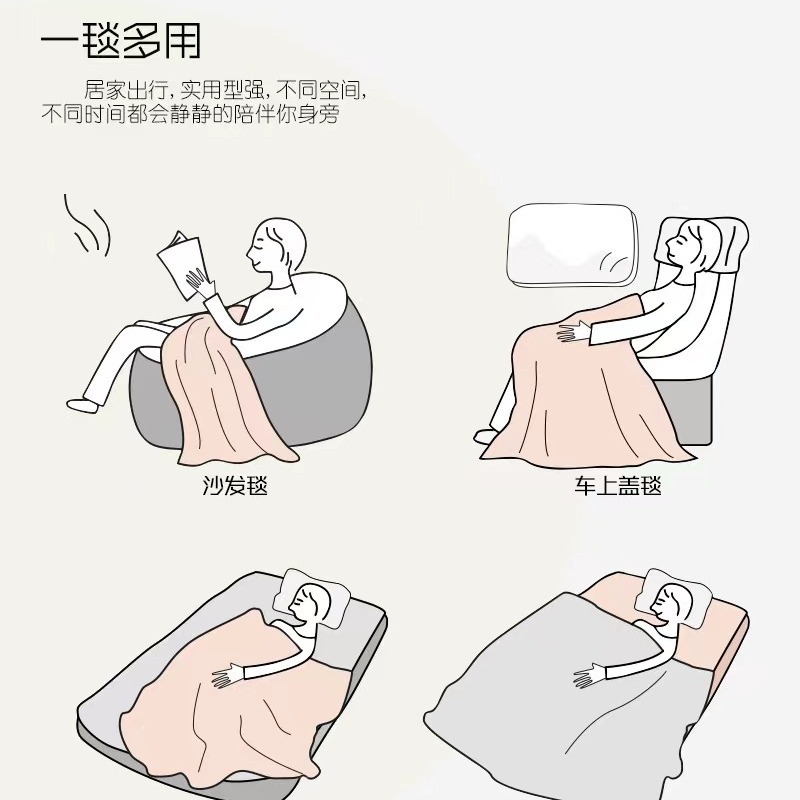 一毯多用

居家出行，实用型强，不同空间，不同时间都会静静的陪伴你身旁

沙发毯

车上盖毯