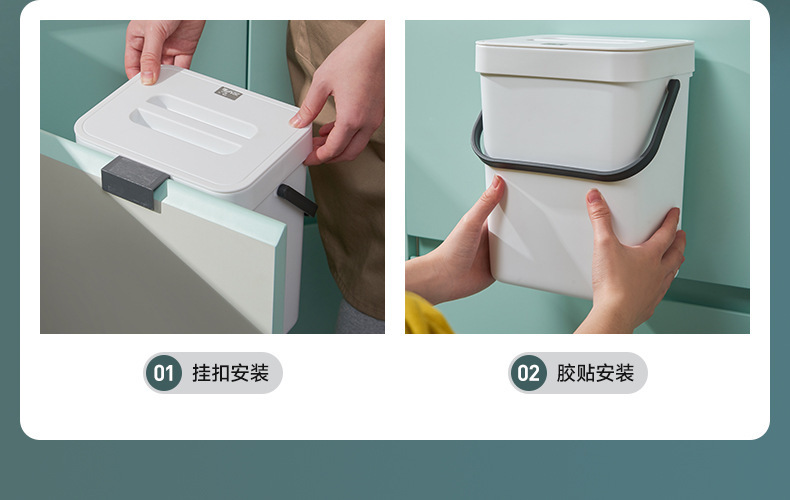 01 挂扣安装

02 胶贴安装