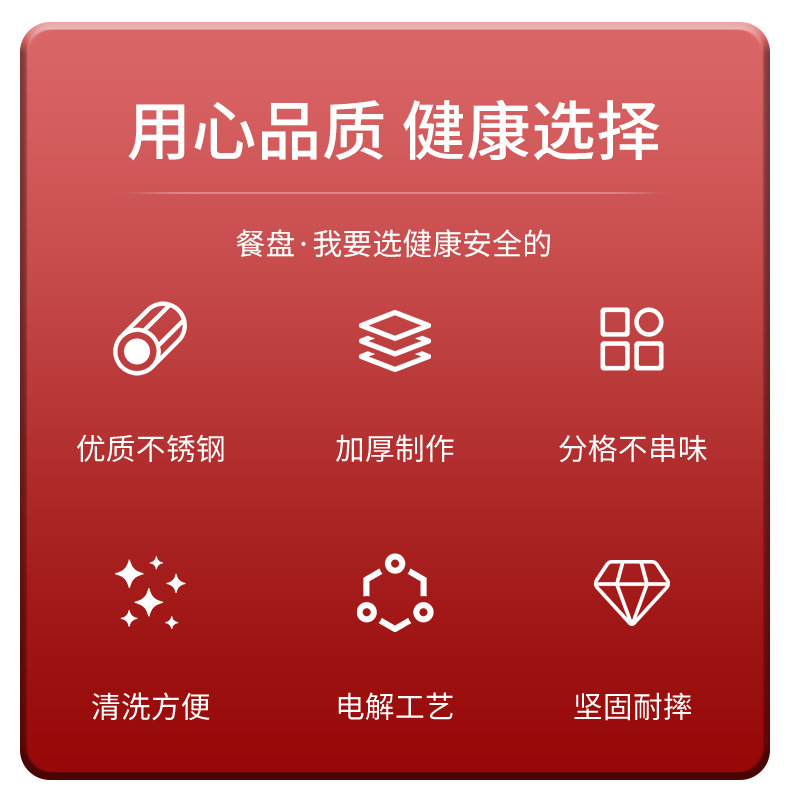 用心品质 健康选择

餐盘·我要选健康安全的

优质不锈钢

加厚制作

分格不串味

清洗方便

电解工艺

坚固耐摔