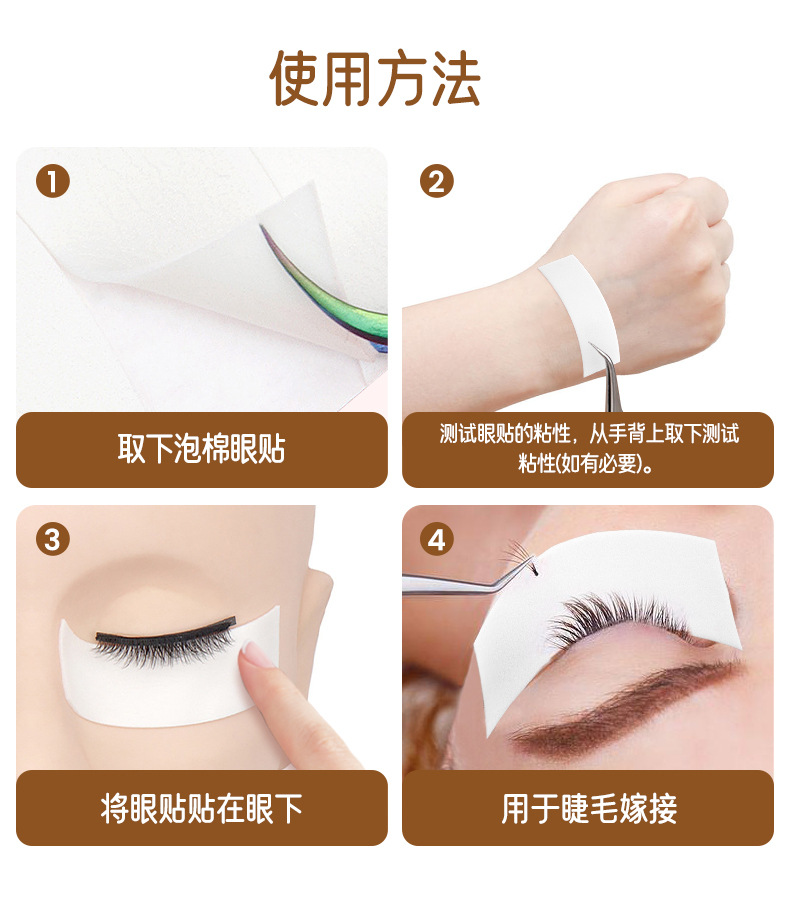 使用方法

1

取下泡棉眼贴

2

测试眼贴的粘性，从手背上取下测试粘性(如有必要)。

3

将眼贴贴在眼下

4

用于睫毛嫁接