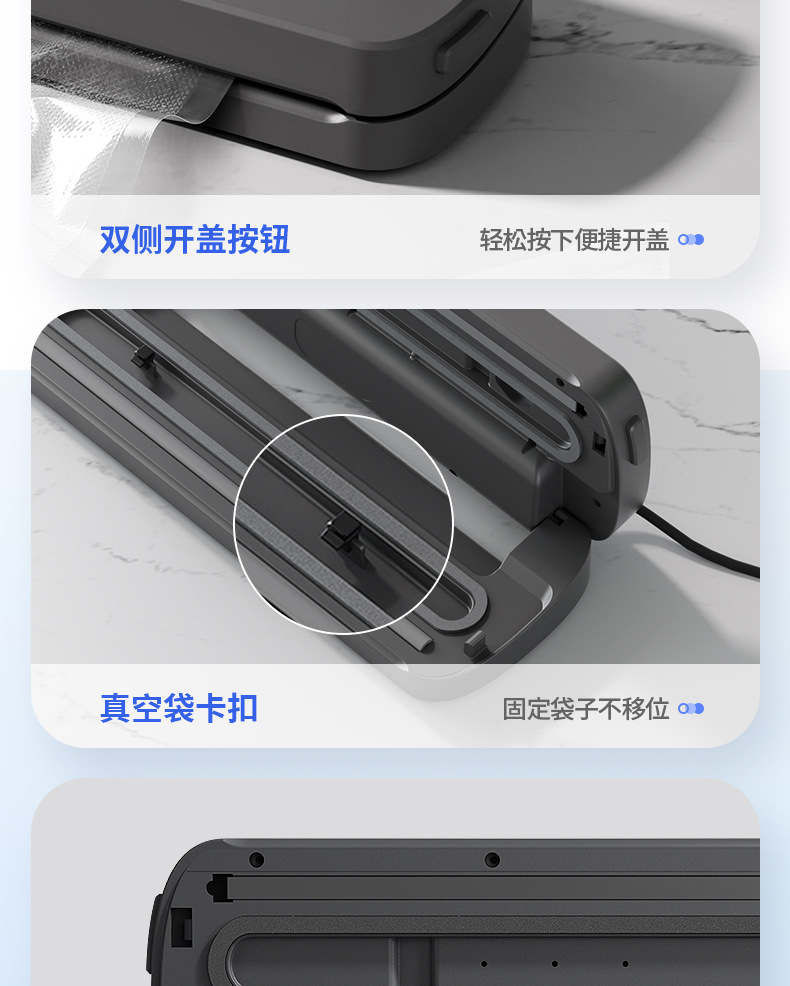 双侧开盖按钮

轻松按下便捷开盖

真空袋卡扣

固定袋子不移位