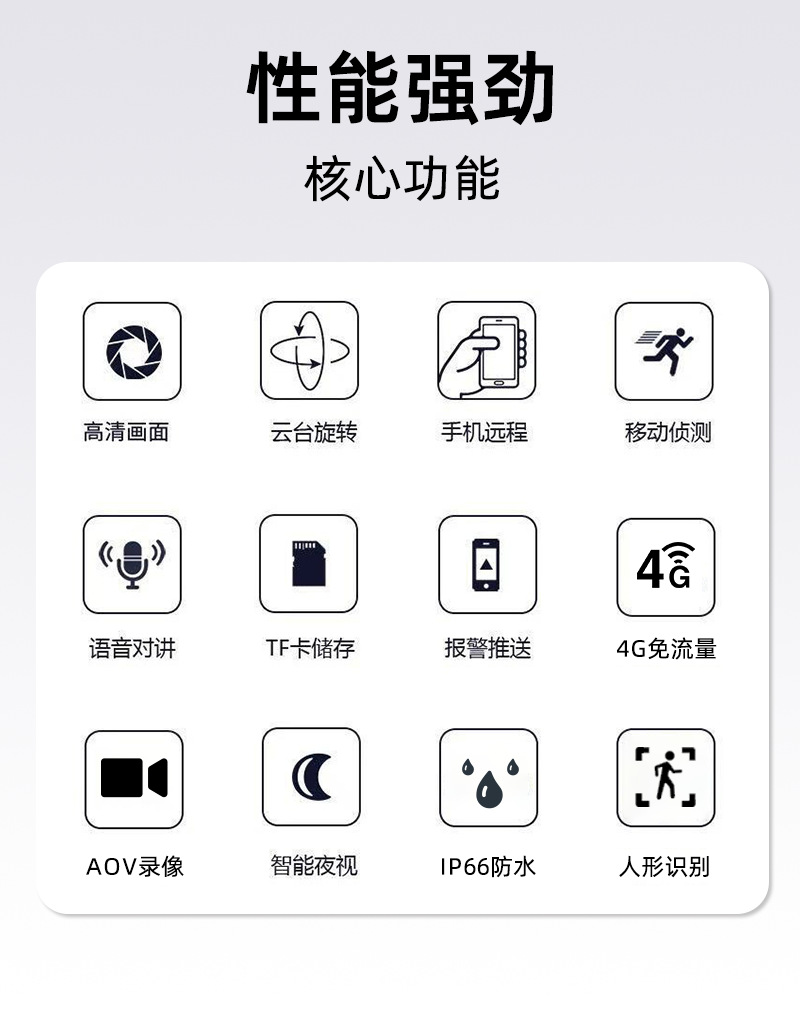 性能强劲

核心功能

高清画面

云台旋转

手机远程

移动侦测

语音对讲

TF卡储存

报警推送

4G

4G免流量

AOV录像

智能夜视

IP66防水

人形识别