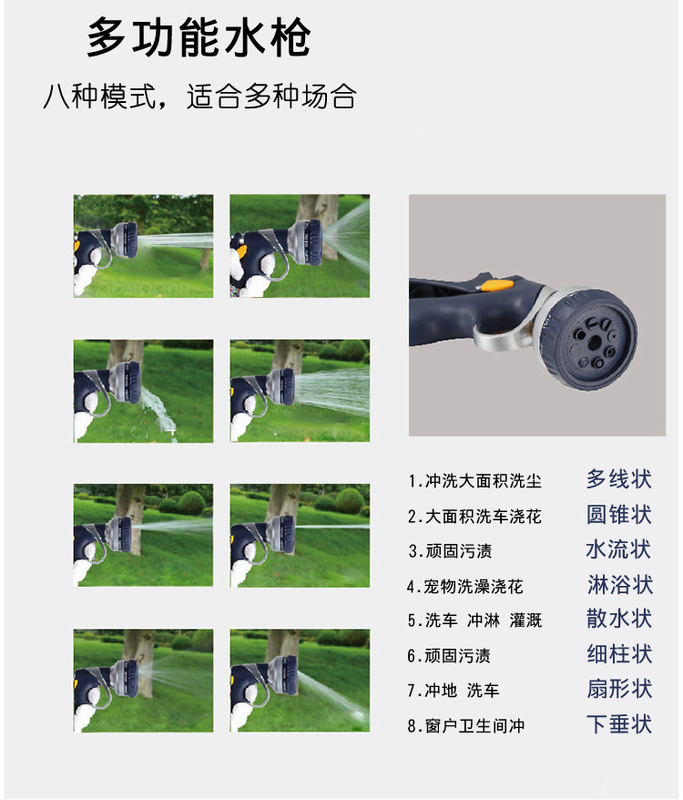 多功能水枪

八种模式，适合多种场合

1.冲洗大面积洗尘 多线状
2.大面积洗车浇花 圆锥状
3.顽固污渍 水流状
4.宠物洗澡浇花 淋浴状
5.洗车 冲淋 灌溉 散水状
6.顽固污渍 细柱状
7.冲地 洗车 扇形状
8.窗户卫生间冲 下垂状