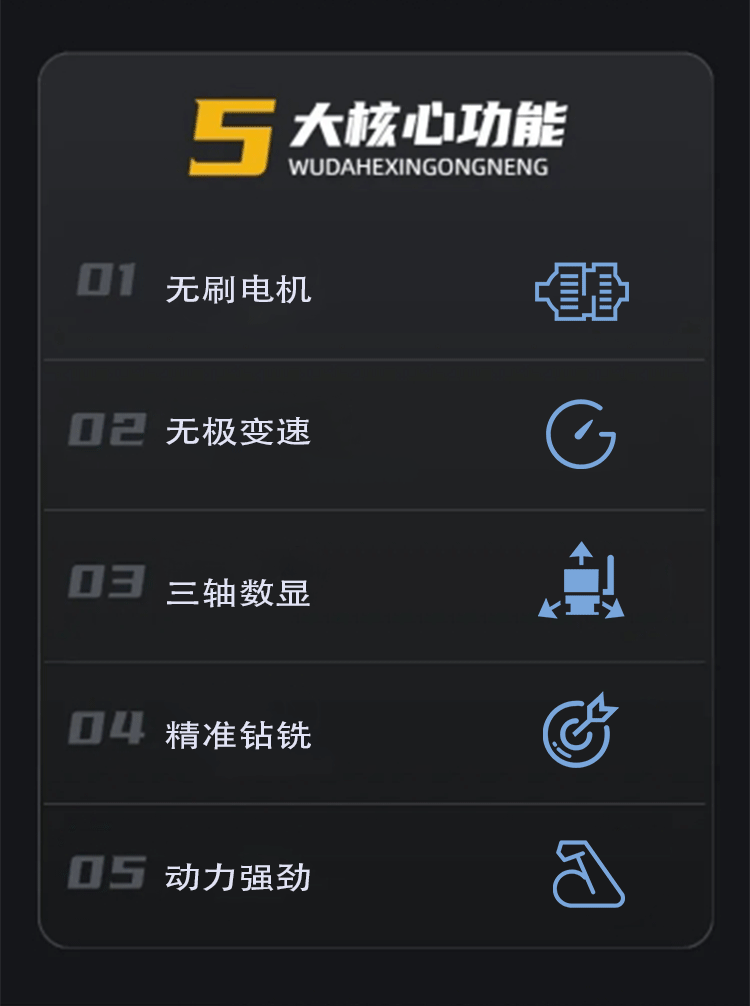 5大核心功能
WUDAHEXINGONGNENG

01 无刷电机

02 无极变速

03 三轴数显

04 精准钻铣

05 动力强劲