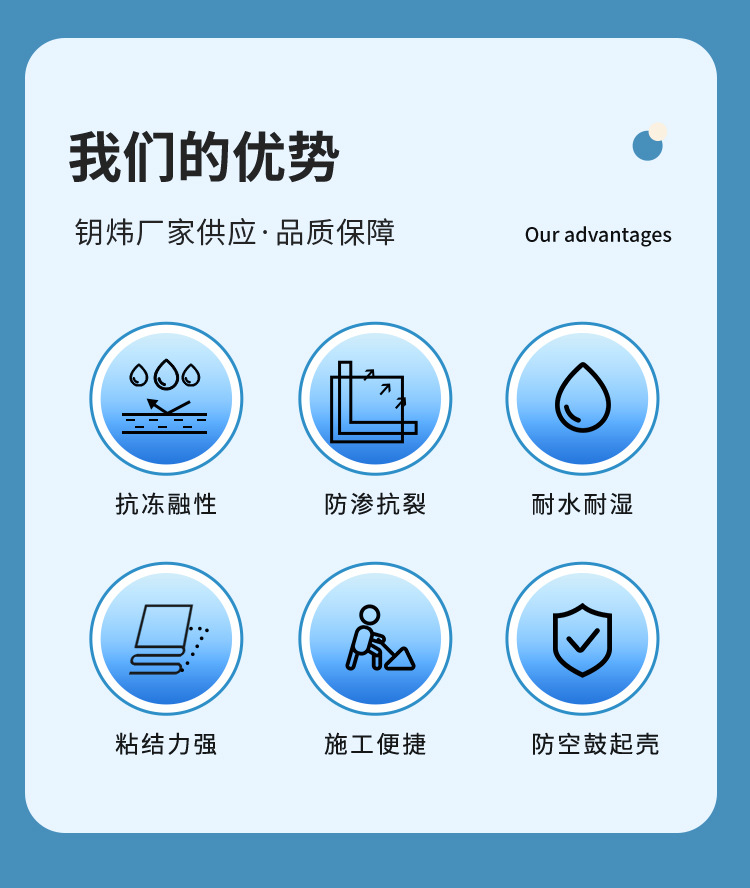 我们的优势

钥炜厂家供应·品质保障

Our advantages

抗冻融性

防渗抗裂

耐水耐湿

粘结力强

施工便捷

防空鼓起壳