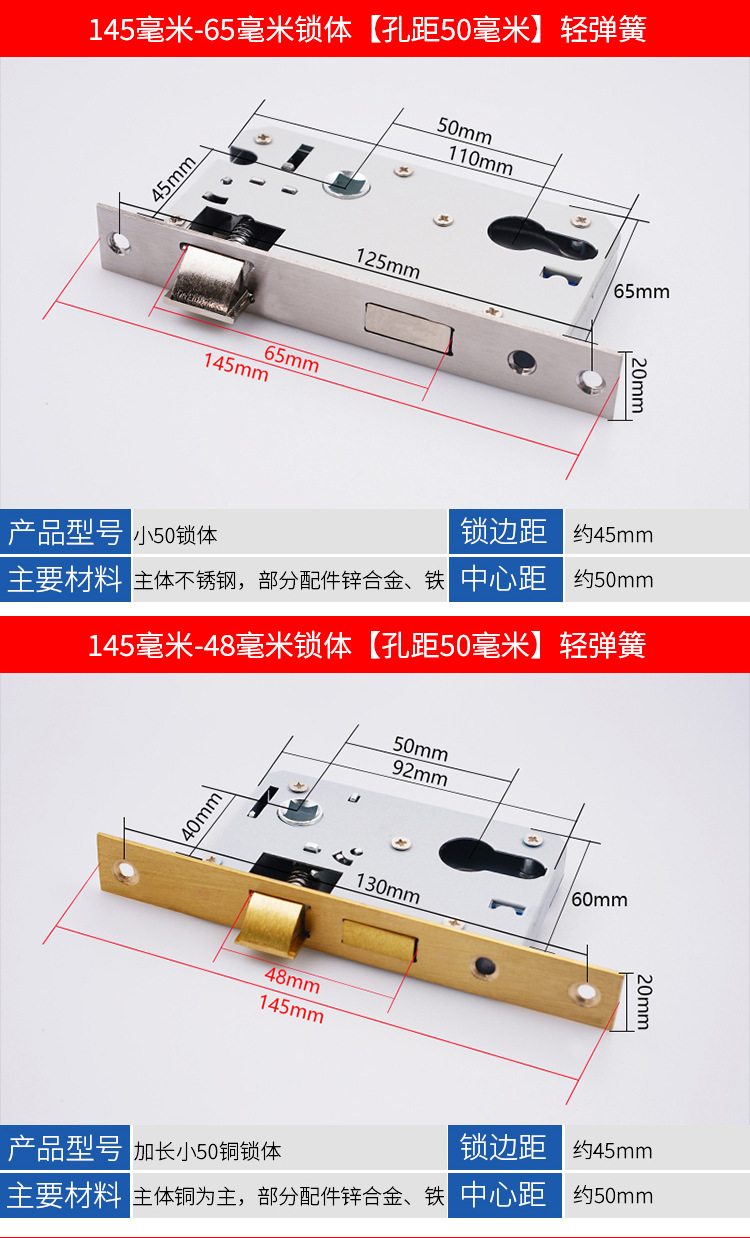 145毫米-65毫米锁体【孔距50毫米】轻弹簧

50mm
110mm
45mm
125mm
65mm
65mm
145mm
20mm

| 产品型号 | 小50锁体 | 锁边距 | 约45mm |
|---|---|---|---|
| 主要材料 | 主体不锈钢，部分配件锌合金、铁 | 中心距 | 约50mm |

145毫米-48毫米锁体【孔距50毫米】轻弹簧

50mm
92mm
40mm
130mm
60mm
48mm
145mm
20mm

| 产品型号 | 加长小50铜锁体 | 锁边距 | 约45mm |
|---|---|---|---|
| 主要材料 | 主体铜为主，部分配件锌合金、铁 | 中心距 | 约50mm |