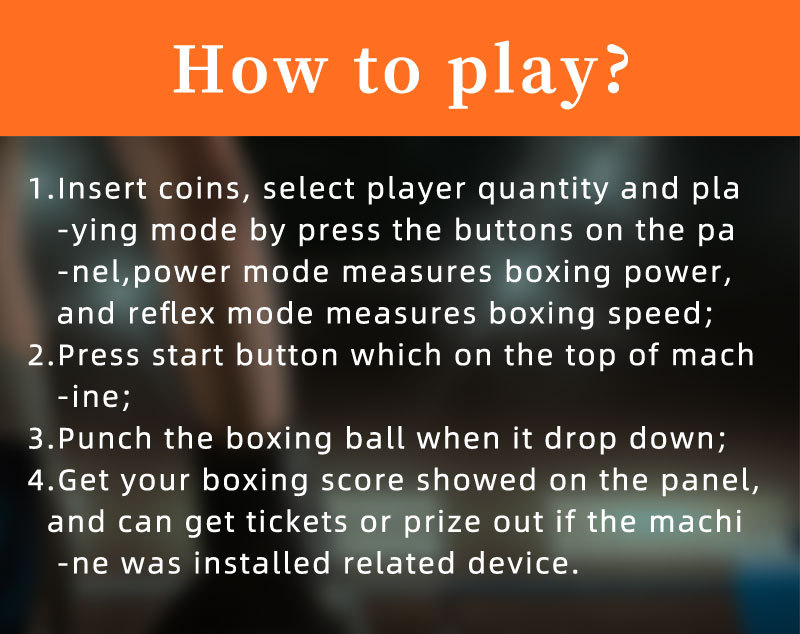 How to play?

1.Insert coins, select player quantity and playing mode by press the buttons on the panel,power mode measures boxing power, and reflex mode measures boxing speed;
2.Press start button which on the top of machine;
3.Punch the boxing ball when it drop down;
4.Get your boxing score showed on the panel, and can get tickets or prize out if the machine was installed related device.