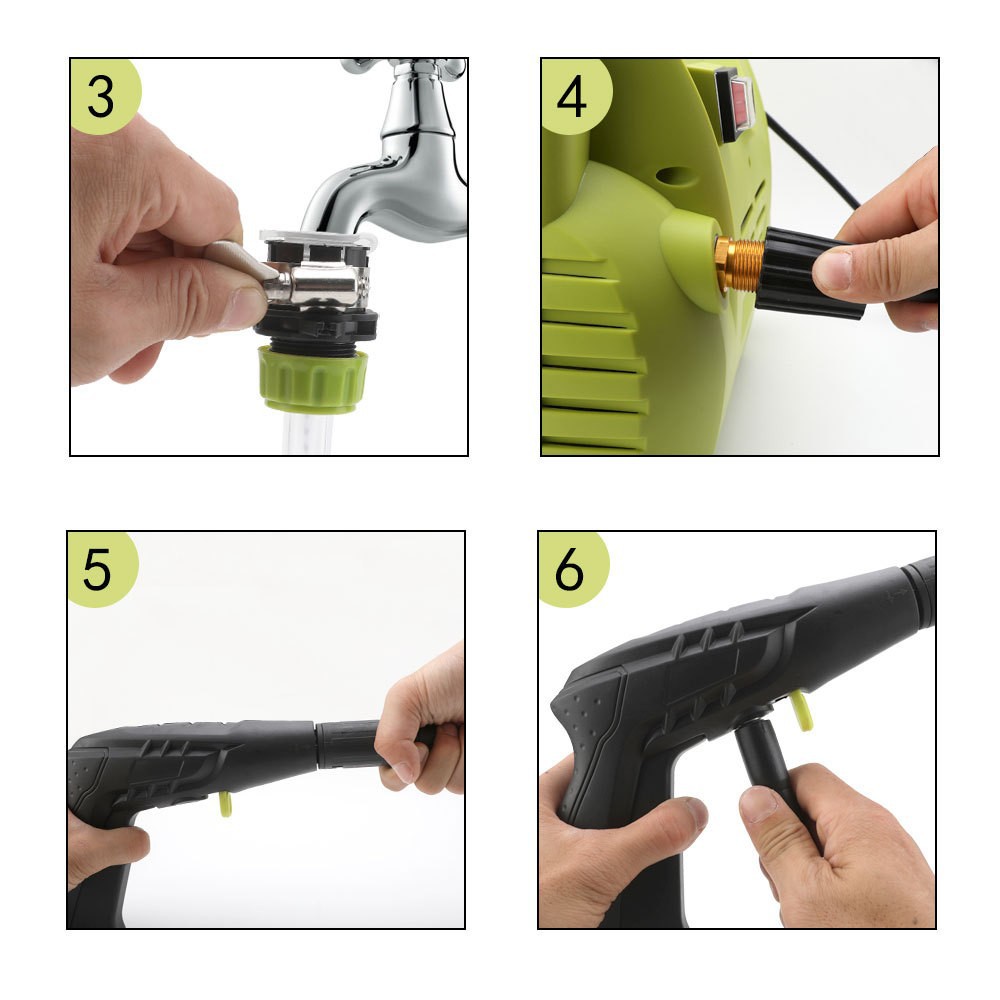 3

4

5

6