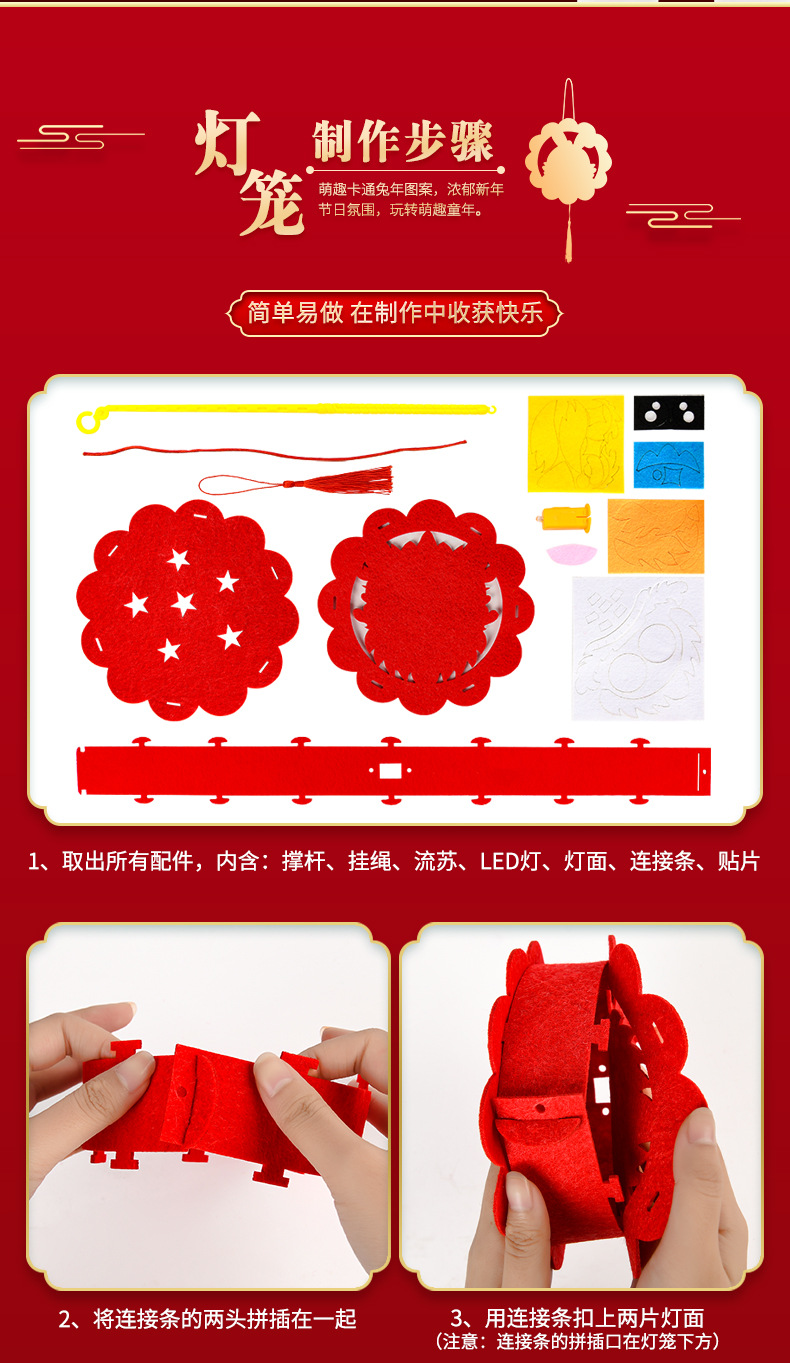 灯笼 制作步骤

萌趣卡通兔年图案，浓郁新年节日氛围，玩转萌趣童年。

简单易做 在制作中收获快乐

1、取出所有配件，内含：撑杆、挂绳、流苏、LED灯、灯面、连接条、贴片

2、将连接条的两头拼插在一起

3、用连接条扣上两片灯面
（注意：连接条的拼插口在灯笼下方）