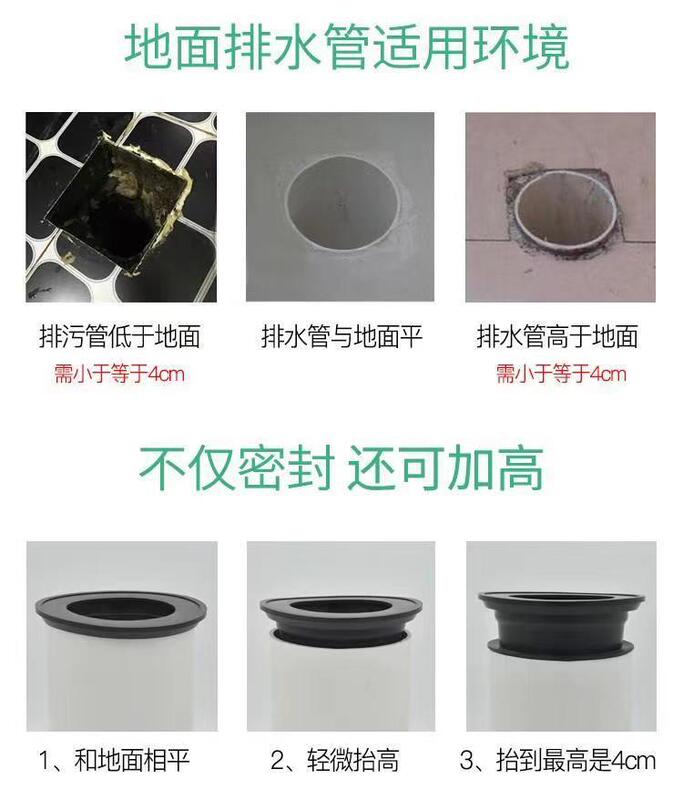 地面排水管适用环境

排污管低于地面
需小于等于4cm

排水管与地面平

排水管高于地面
需小于等于4cm

不仅密封 还可加高

1、和地面相平

2、轻微抬高

3、抬到最高是4cm