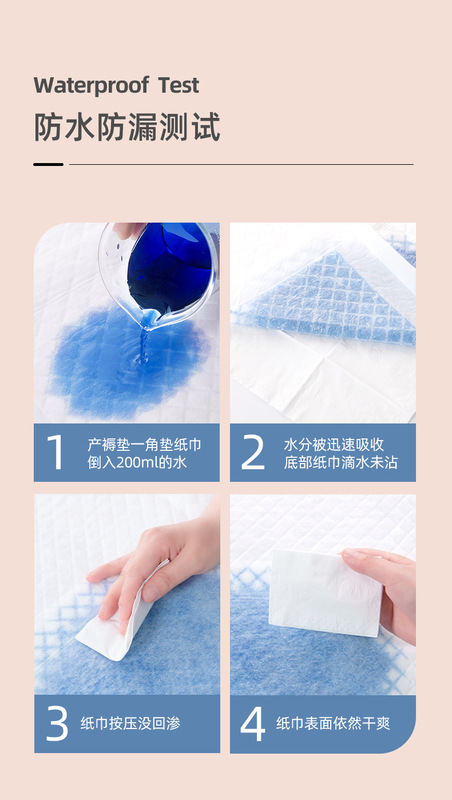 Waterproof Test
防水防漏测试

1 产褥垫一角垫纸巾 倒入200ml的水

2 水分被迅速吸收 底部纸巾滴水未沾

3 纸巾按压没回渗

4 纸巾表面依然干爽