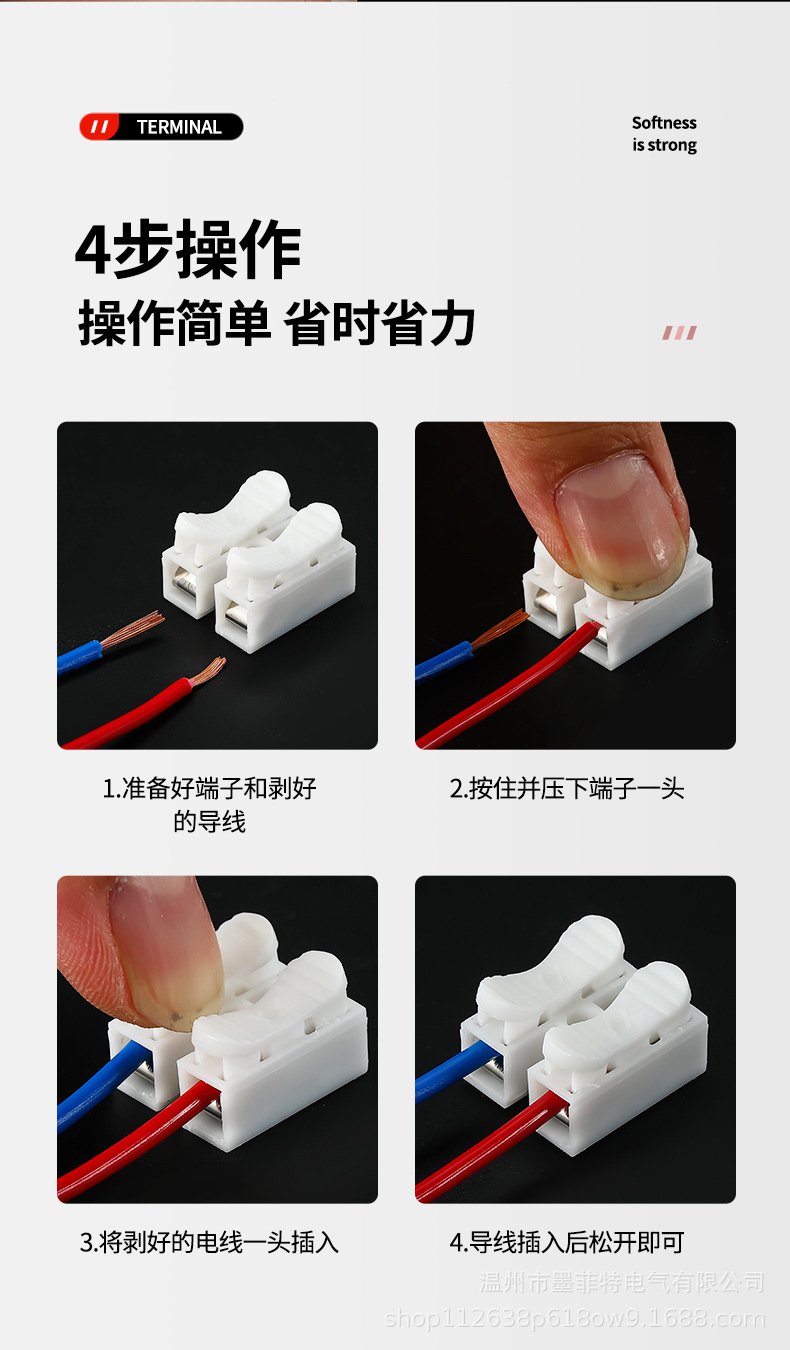 TERMINAL

Softness
is strong

4步操作
操作简单 省时省力

1.准备好端子和剥好的导线

2.按住并压下端子一头

3.将剥好的电线一头插入

4.导线插入后松开即可

温州市墨菲特电气有限公司
shop112638p618ow9.1688.com