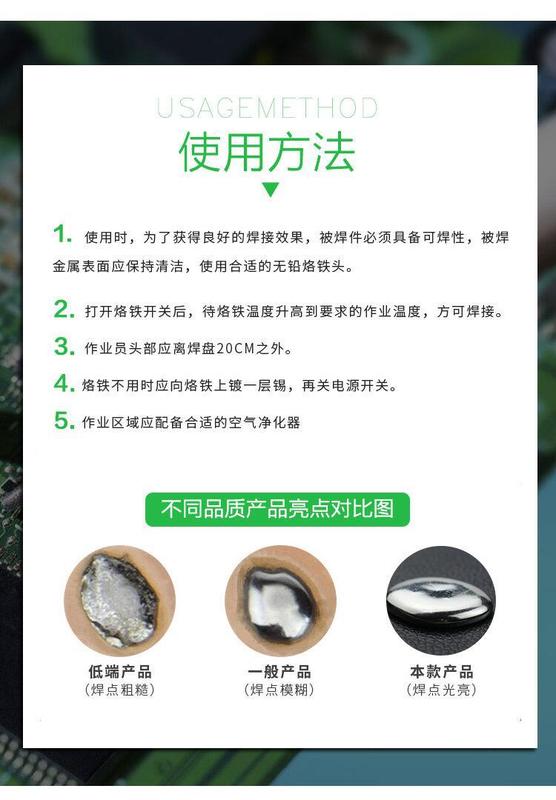 USAGEMETHOD
使用方法

1. 使用时，为了获得良好的焊接效果，被焊件必须具备可焊性，被焊金属表面应保持清洁，使用合适的无铅烙铁头。

2. 打开烙铁开关后，待烙铁温度升高到要求的作业温度，方可焊接。

3. 作业员头部应离焊盘20CM之外。

4. 烙铁不用时应向烙铁上镀一层锡，再关电源开关。

5. 作业区域应配备合适的空气净化器

不同品质产品亮点对比图

低端产品
(焊点粗糙)

一般产品
(焊点模糊)

本款产品
(焊点光亮)