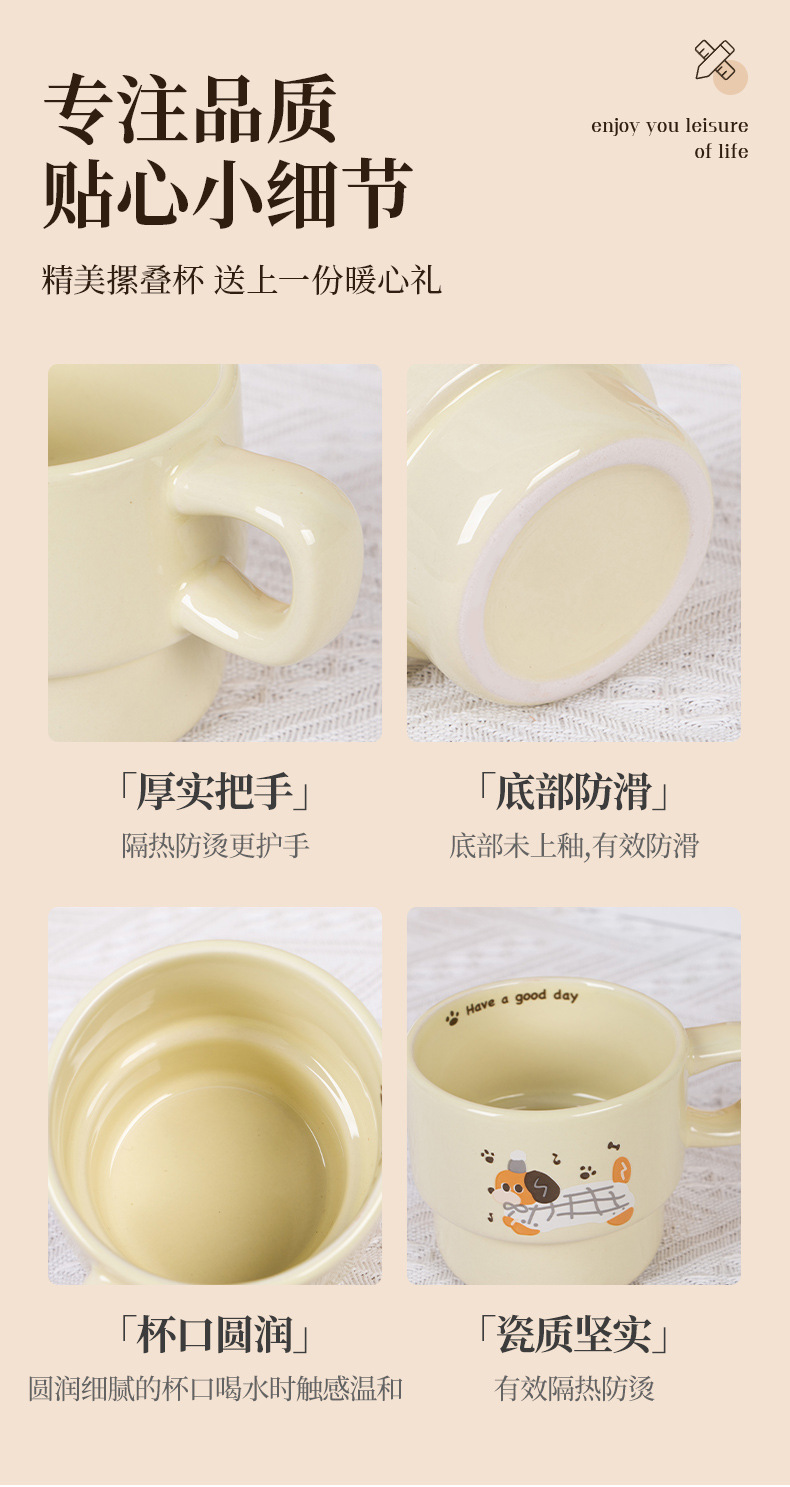 专注品质
贴心小细节

enjoy you leisure of life

精美摞叠杯 送上一份暖心礼

「厚实把手」
隔热防烫更护手

「底部防滑」
底部未上釉,有效防滑

Have a good day

「杯口圆润」
圆润细腻的杯口喝水时触感温和

「瓷质坚实」
有效隔热防烫