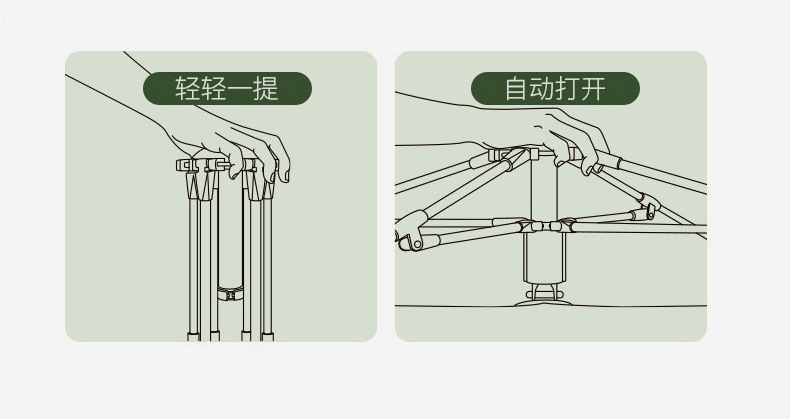 轻轻一提

自动打开