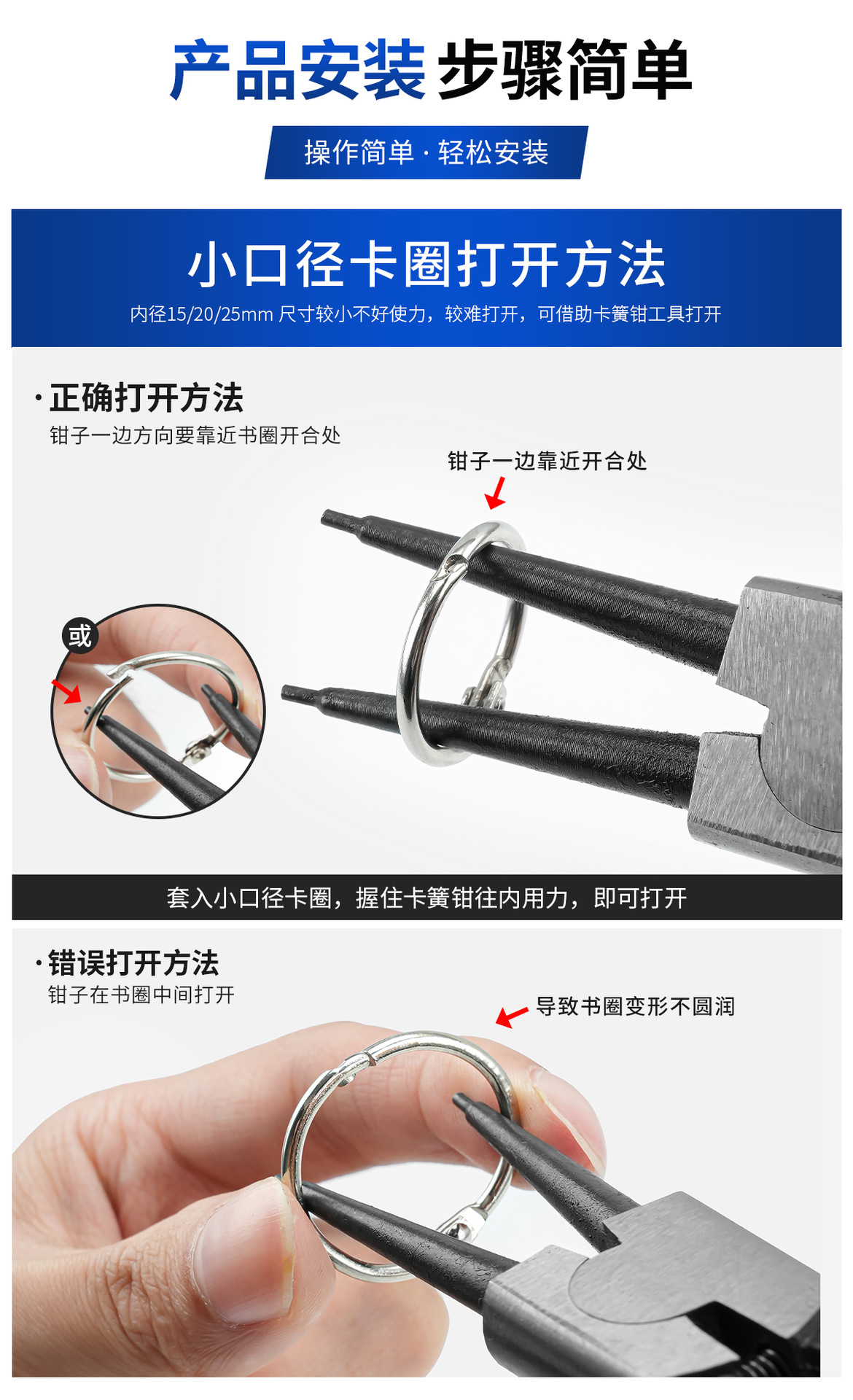 产品安装 步骤简单

操作简单 · 轻松安装

小口径卡圈打开方法

内径15/20/25mm 尺寸较小不好使力，较难打开，可借助卡簧钳工具打开

· 正确打开方法

钳子一边方向要靠近书圈开合处

钳子一边靠近开合处

或

套入小口径卡圈，握住卡簧钳往内用力，即可打开

· 错误打开方法

钳子在书圈中间打开

导致书圈变形不圆润