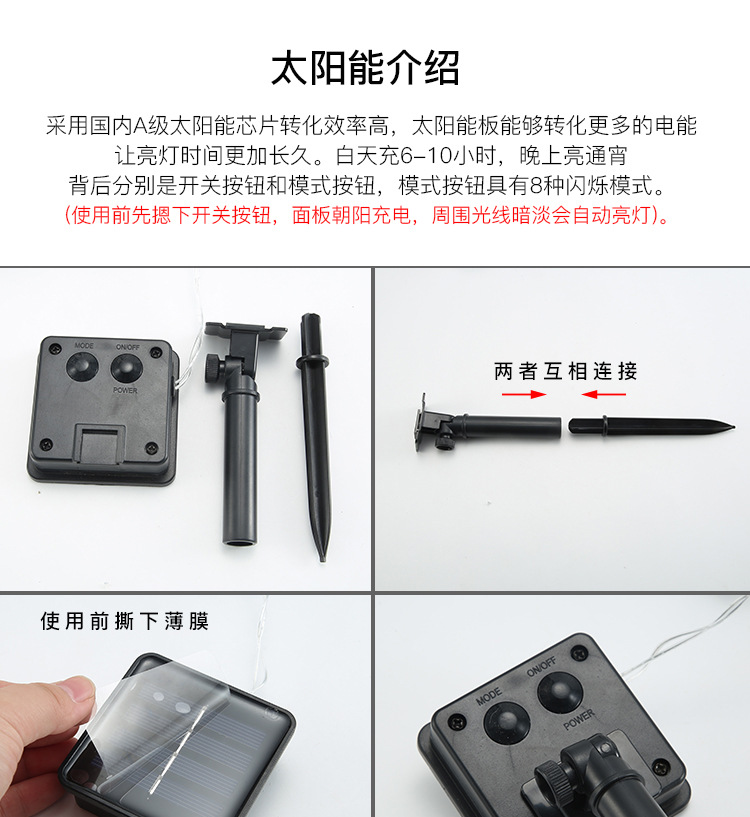 太阳能介绍

采用国内A级太阳能芯片转化效率高，太阳能板能够转化更多的电能
让亮灯时间更加长久。白天充6-10小时，晚上亮通宵
背后分别是开关按钮和模式按钮，模式按钮具有8种闪烁模式。
(使用前先摁下开关按钮，面板朝阳充电，周围光线暗淡会自动亮灯)。

MODE
ON/OFF
POWER

两者互相连接

使用前撕下薄膜

MODE
ON/OFF
POWER