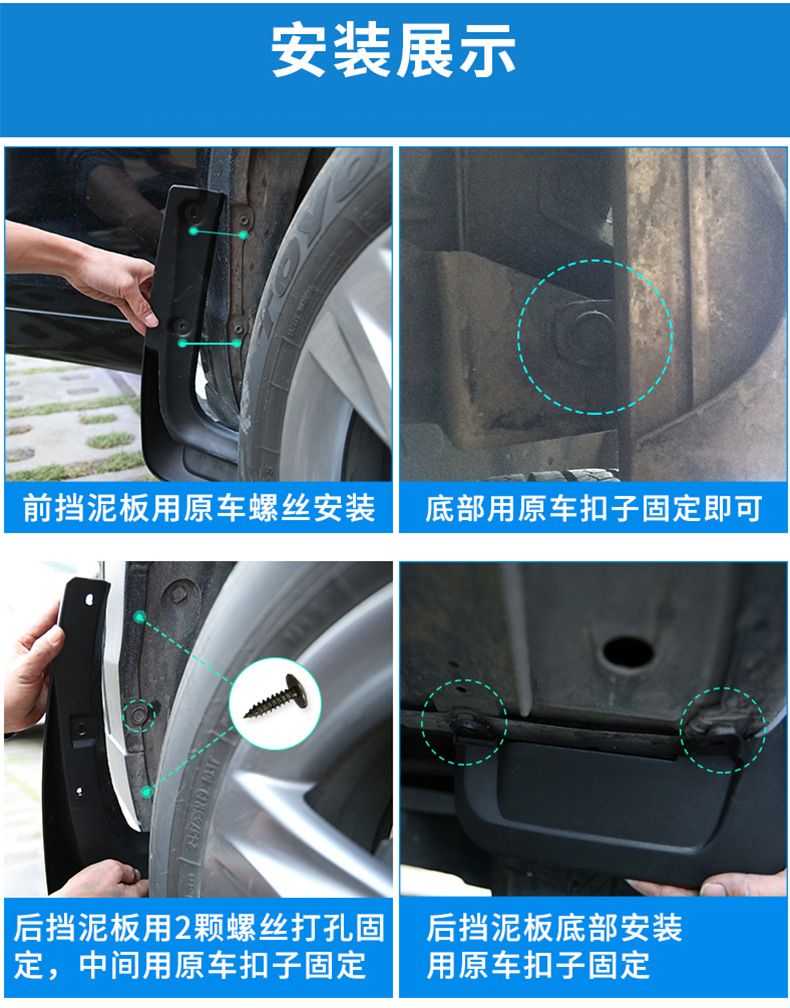 安装展示

前挡泥板用原车螺丝安装

底部用原车扣子固定即可

后挡泥板用2颗螺丝打孔固定，中间用原车扣子固定

后挡泥板底部安装用原车扣子固定