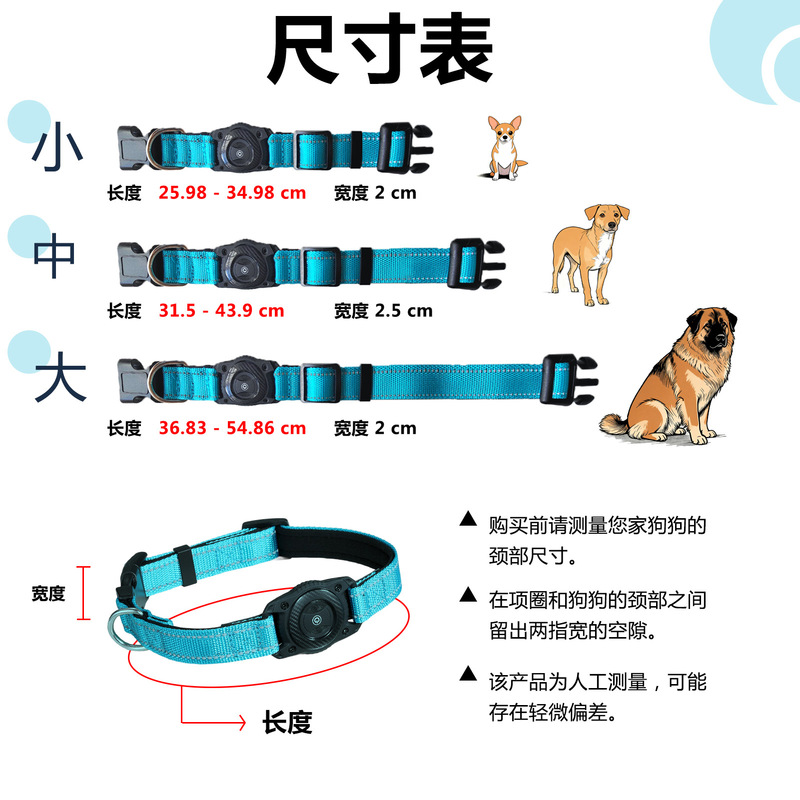 尺寸表

小
长度 25.98 - 34.98 cm 宽度 2 cm

中
长度 31.5 - 43.9 cm 宽度 2.5 cm

大
长度 36.83 - 54.86 cm 宽度 2 cm

宽度

长度

▲ 购买前请测量您家狗狗的颈部尺寸。

▲ 在项圈和狗狗的颈部之间留出两指宽的空隙。

▲ 该产品为人工测量，可能存在轻微偏差。