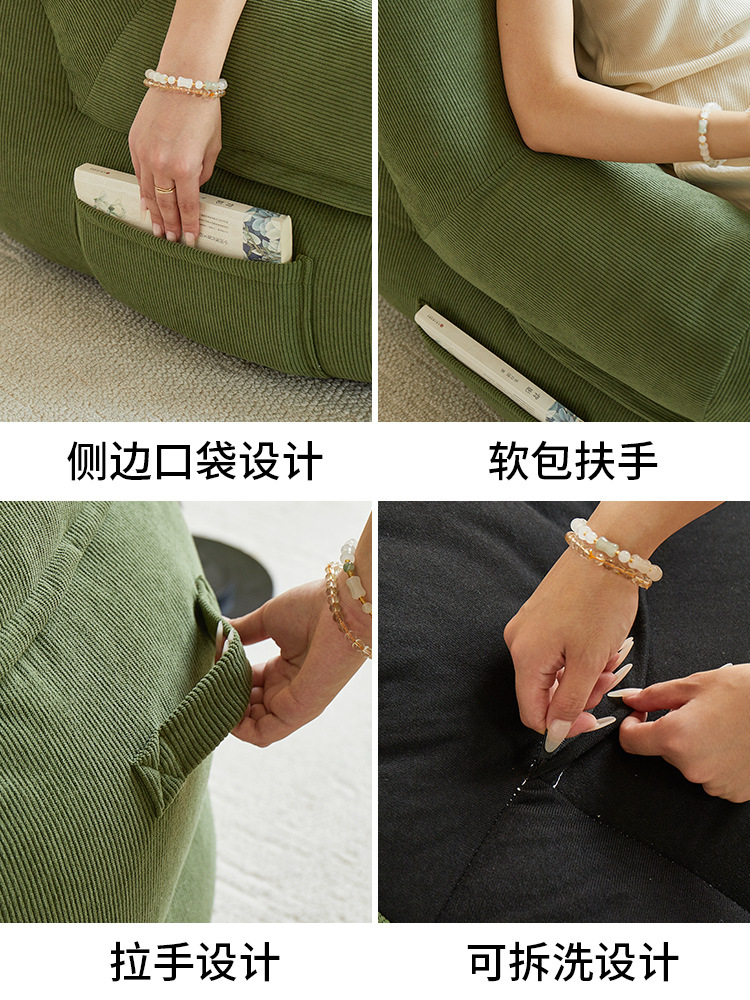 侧边口袋设计

软包扶手

拉手设计

可拆洗设计