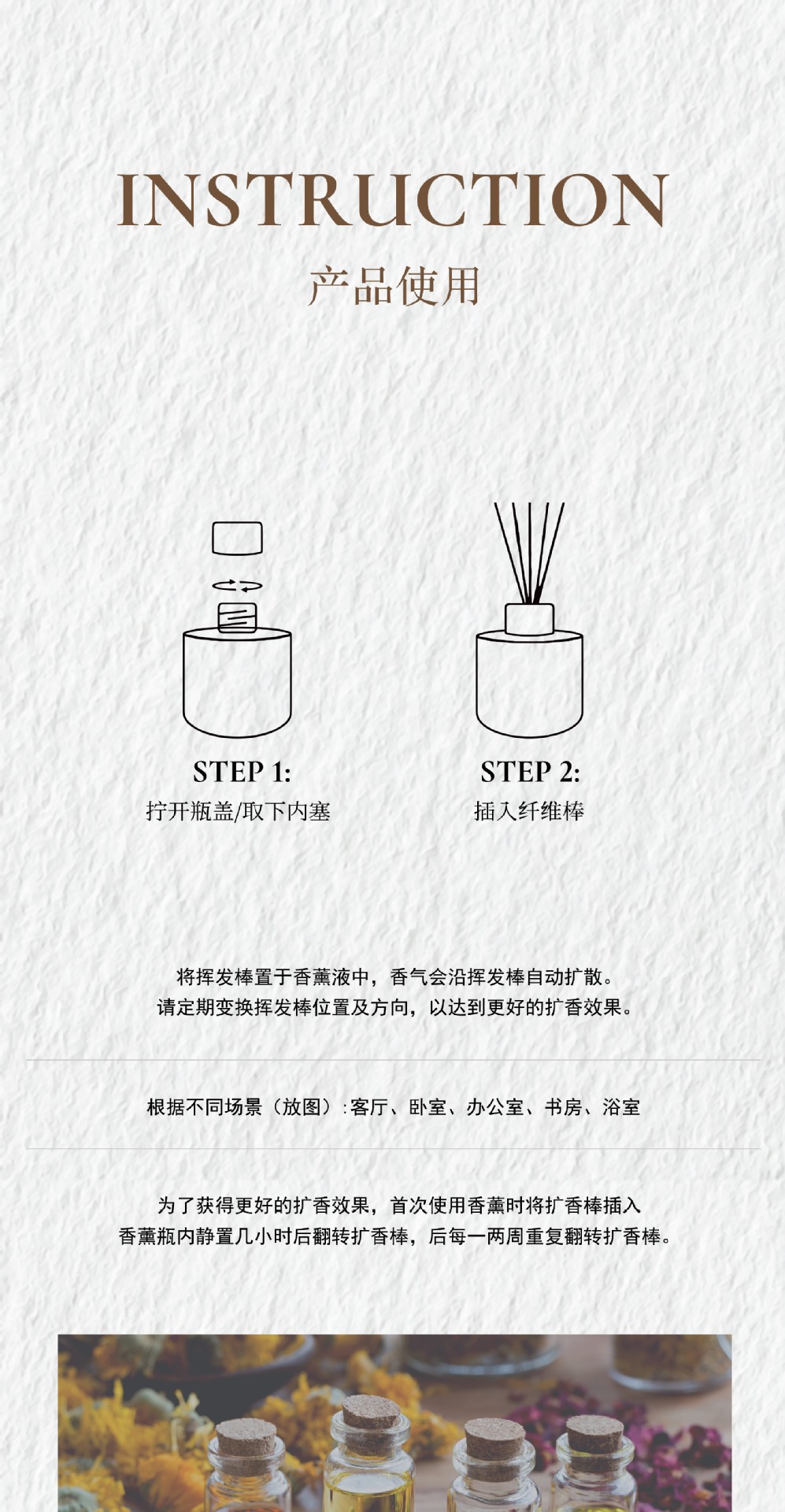 INSTRUCTION

产品使用

STEP 1:
拧开瓶盖/取下内塞

STEP 2:
插入纤维棒

将挥发棒置于香薰液中，香气会沿挥发棒自动扩散。
请定期变换挥发棒位置及方向，以达到更好的扩香效果。

根据不同场景（放图）:客厅、卧室、办公室、书房、浴室

为了获得更好的扩香效果，首次使用香薰时将扩香棒插入
香薰瓶内静置几小时后翻转扩香棒，后每一两周重复翻转扩香棒。